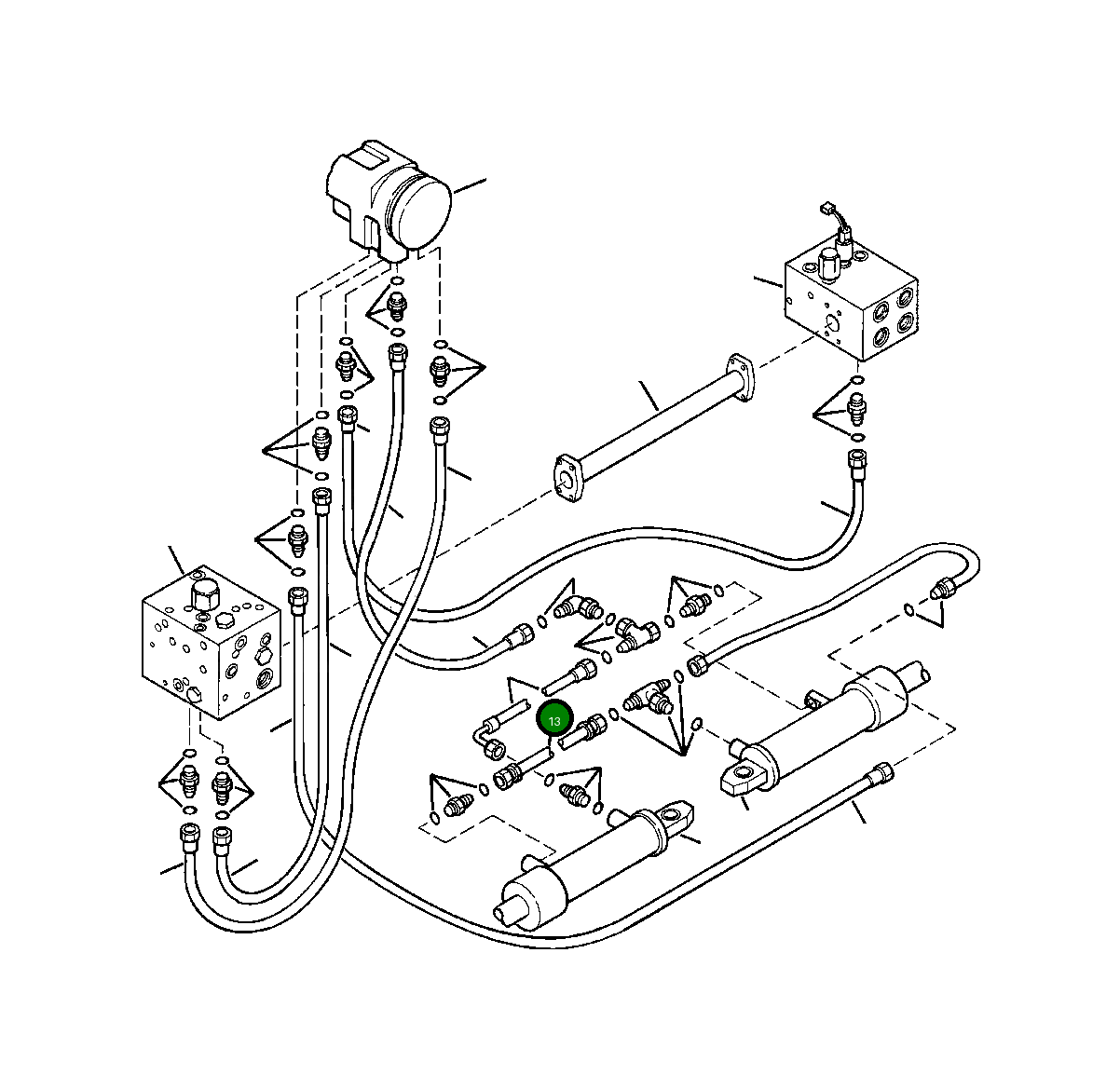 13