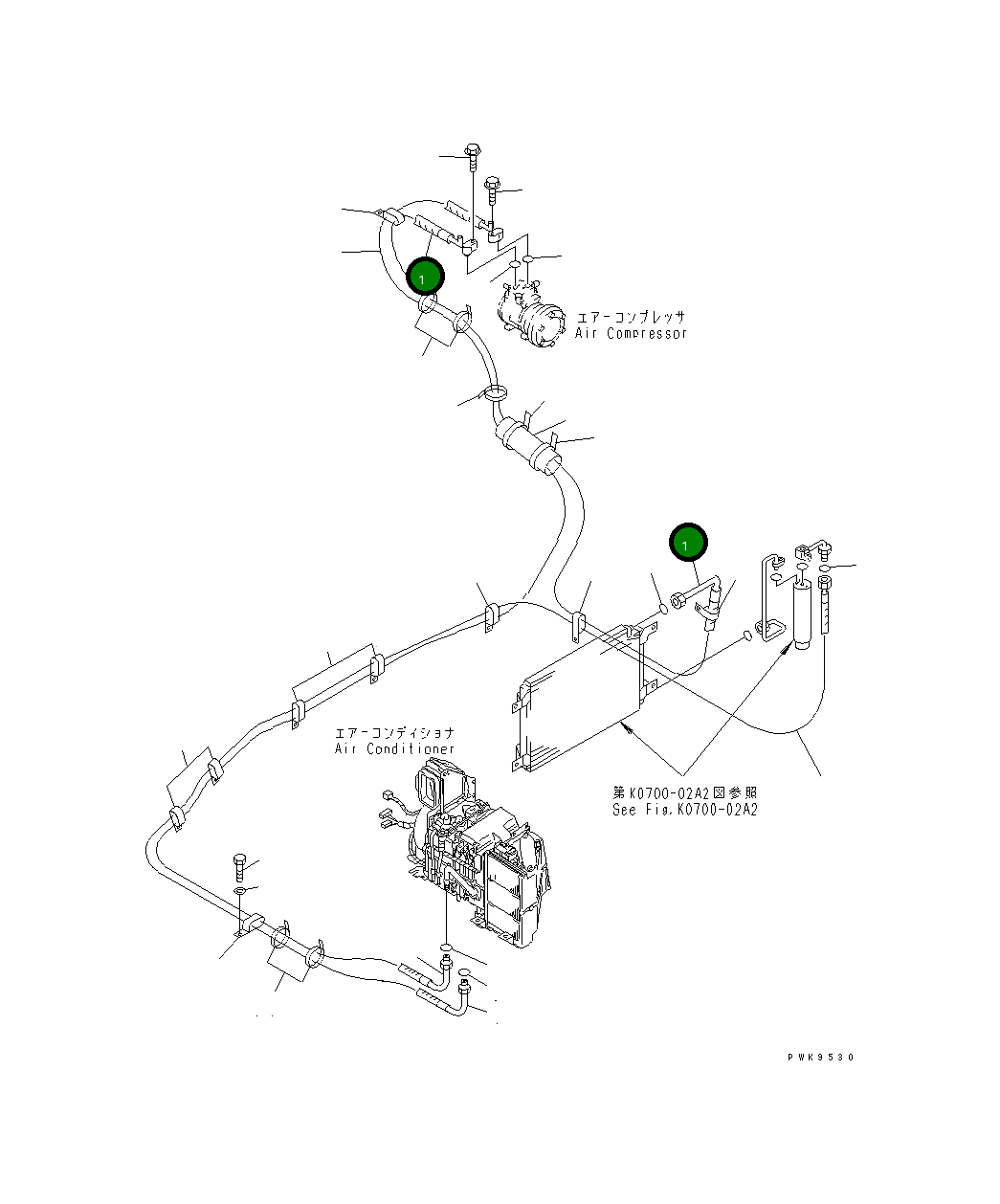 1

エアーコンプレッサ
Air Compressor

1

エアーコンディショナ
Air Conditioner

第K0700-02A2図参照
See Fig.K0700-02A2

PWK9530