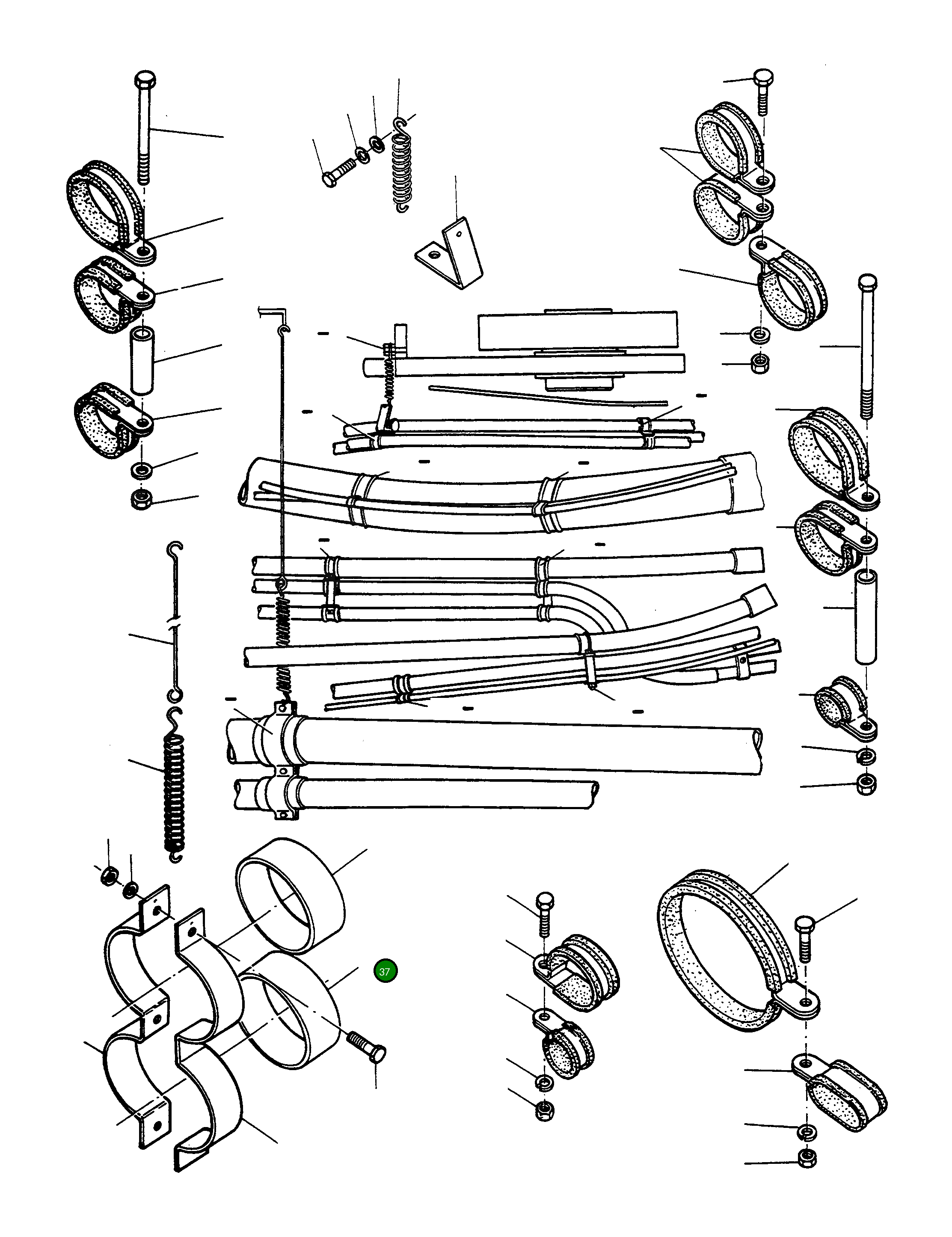 37