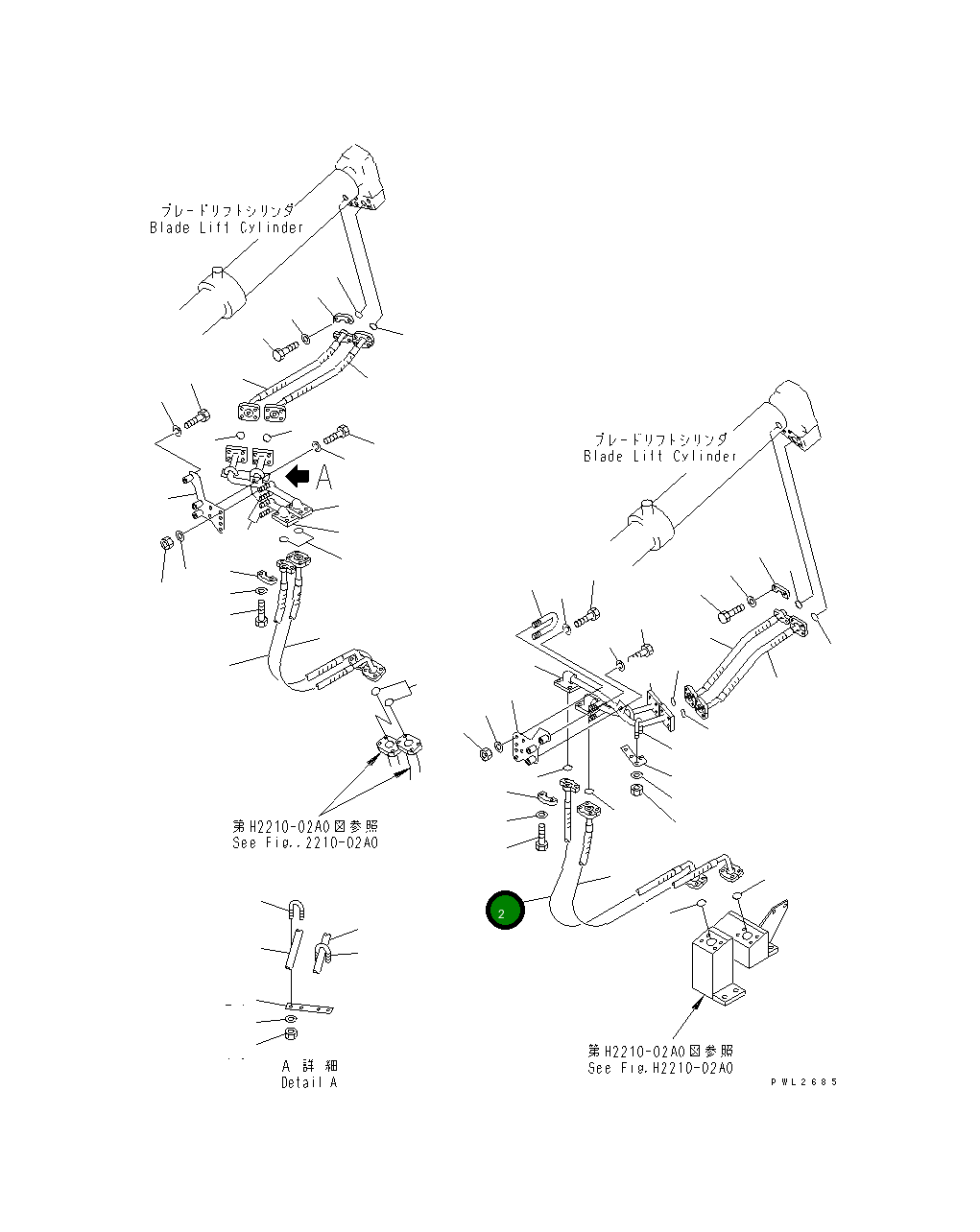 ブレードリフトシリンダ
Blade Lift Cylinder

A

ブレードリフトシリンダ
Blade Lift Cylinder

第H2210-02A0図参照
See Fig..2210-02A0

2

A 詳細
Detail A

第H2210-02A0図参照
See Fig.H2210-02A0

PWL2685