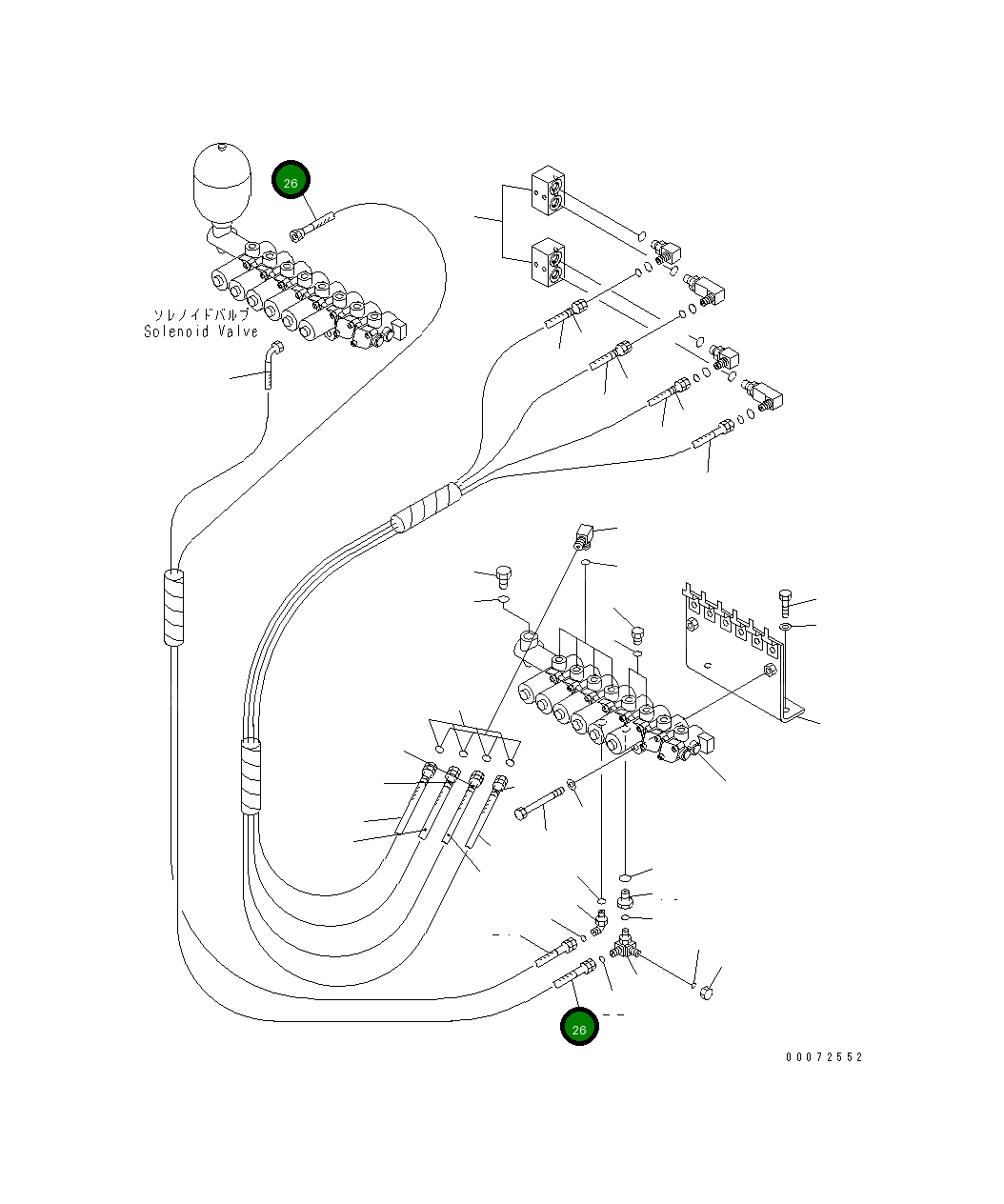 26

ソレノイドバルブ
Solenoid Valve

26

00072552