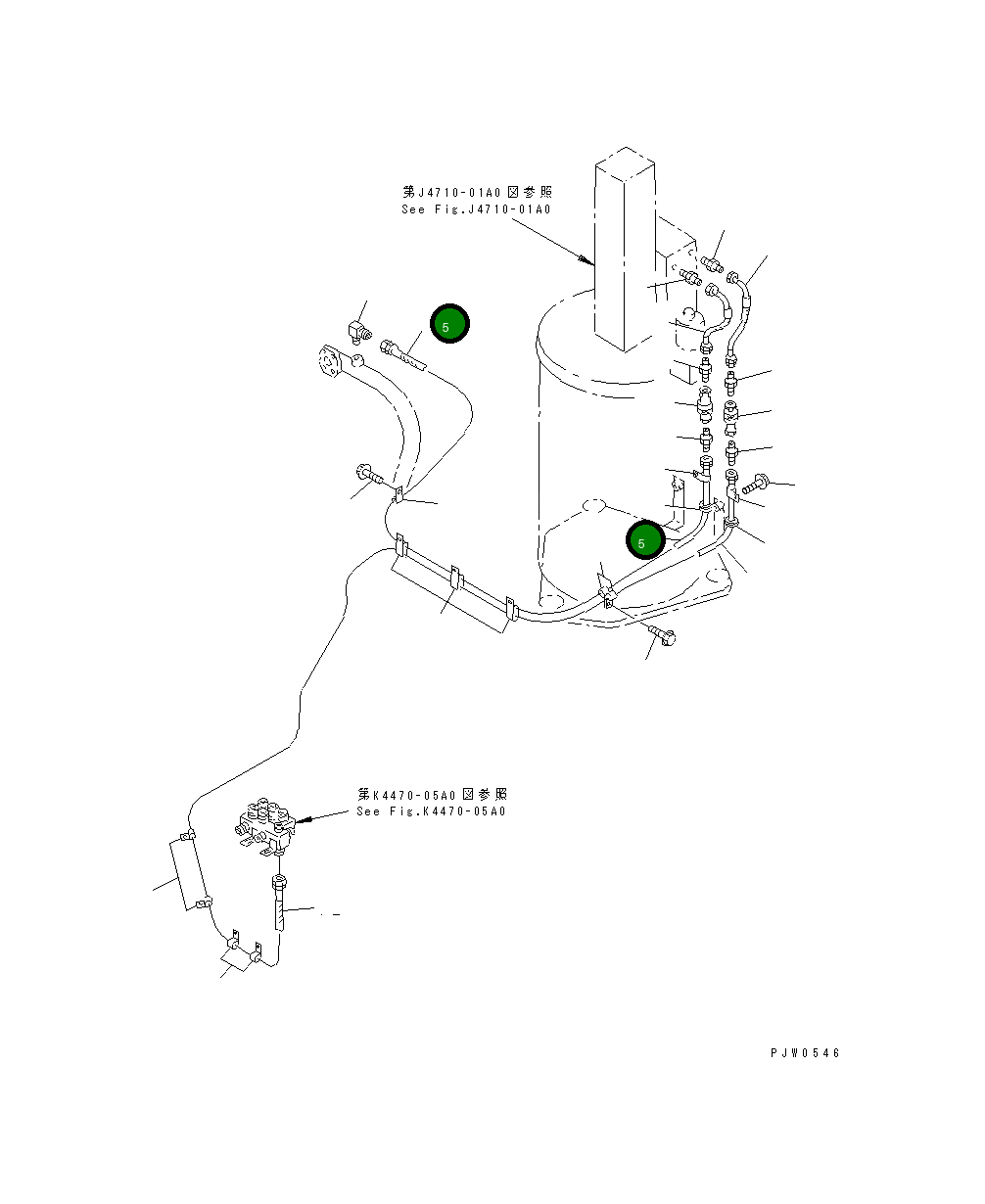 第J4710-01A0図参照
See Fig.J4710-01A0

5

5

第K4470-05A0図参照
See Fig.K4470-05A0

PJW0546