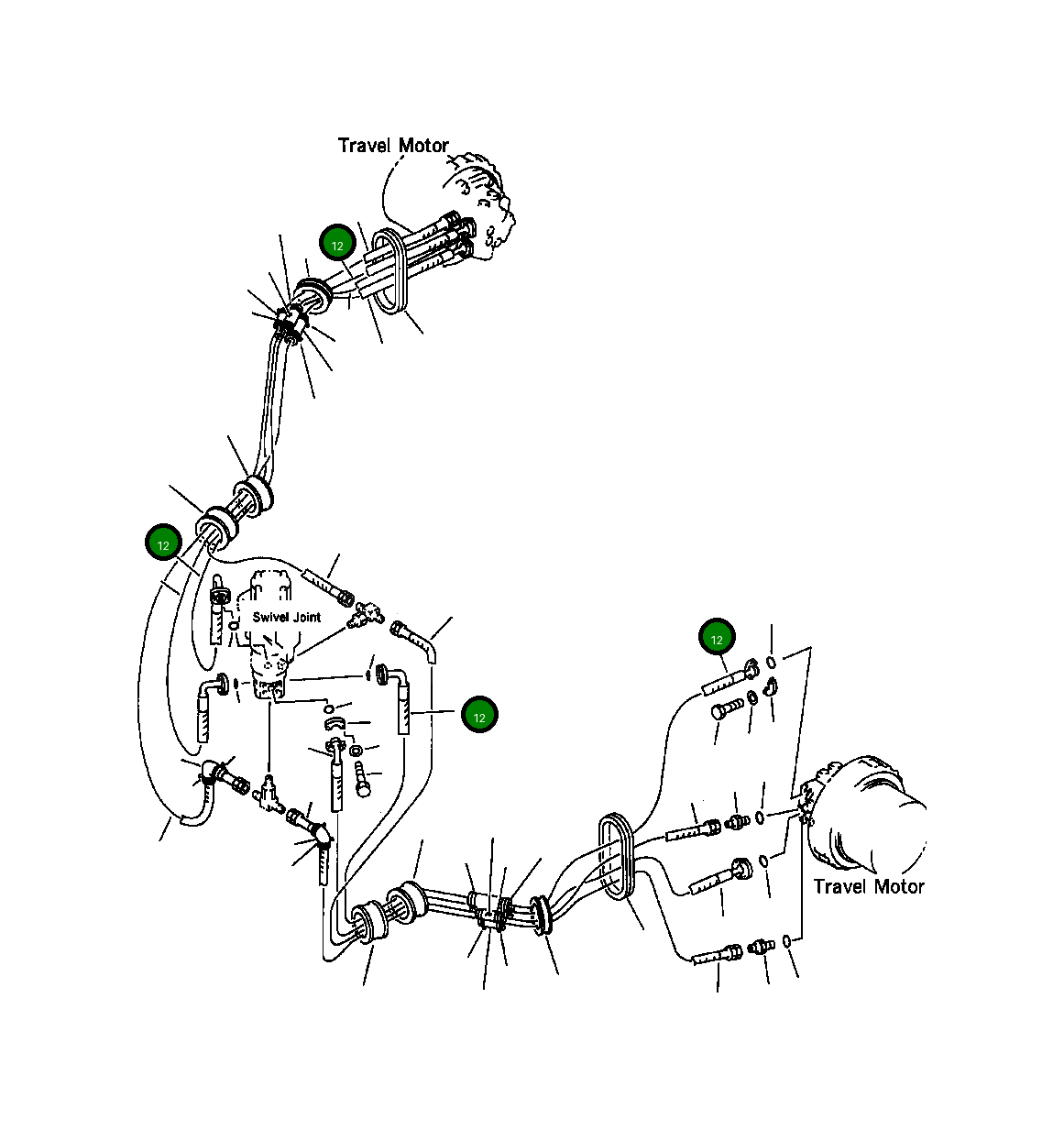 Travel Motor
12
12
Swivel Joint
12
12
Travel Motor