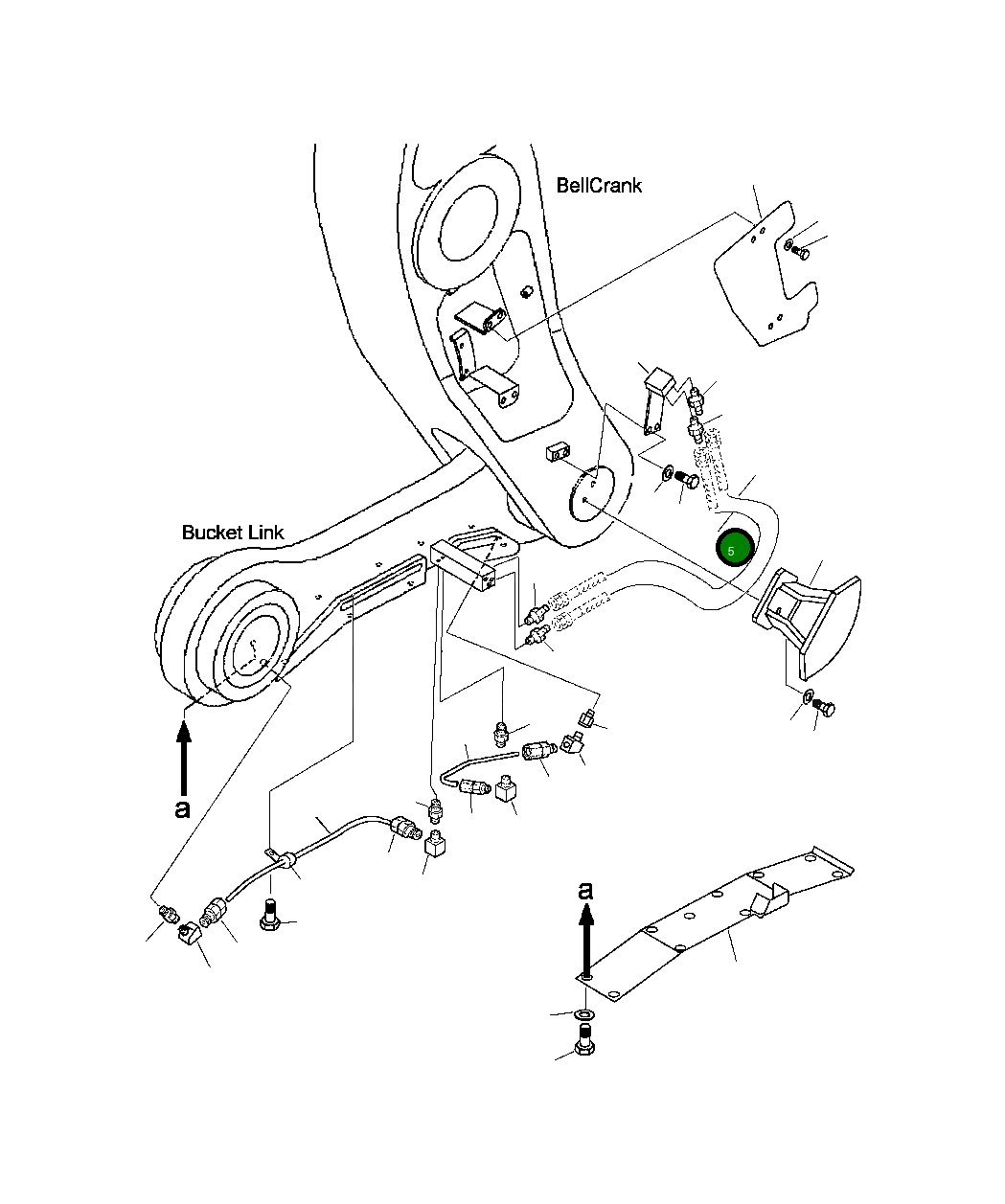 BellCrank

Bucket Link

5

a

a