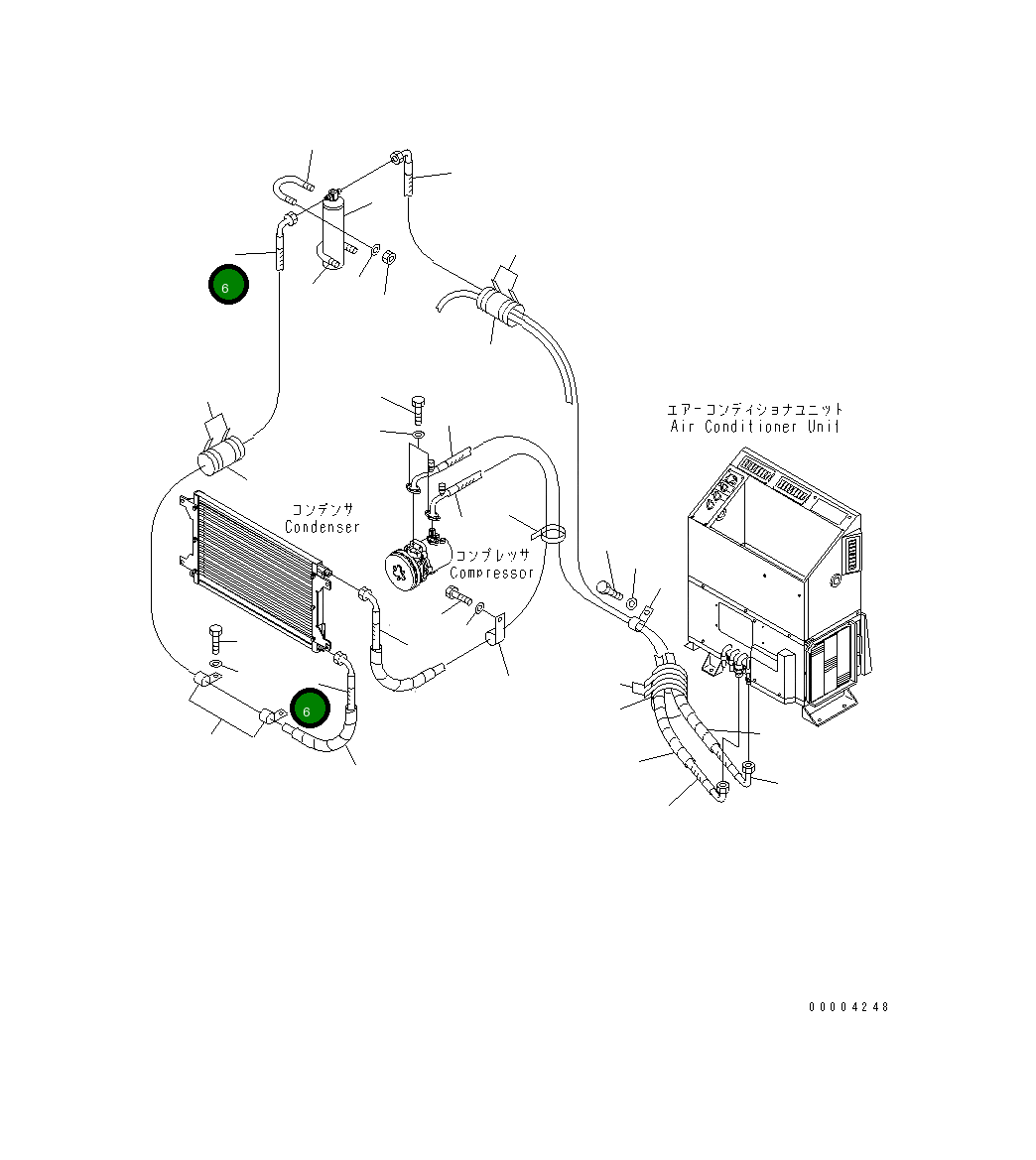 6

エアーコンディショナユニット
Air Conditioner Unit

コンデンサ
Condenser

コンプレッサ
Compressor

6

00004248