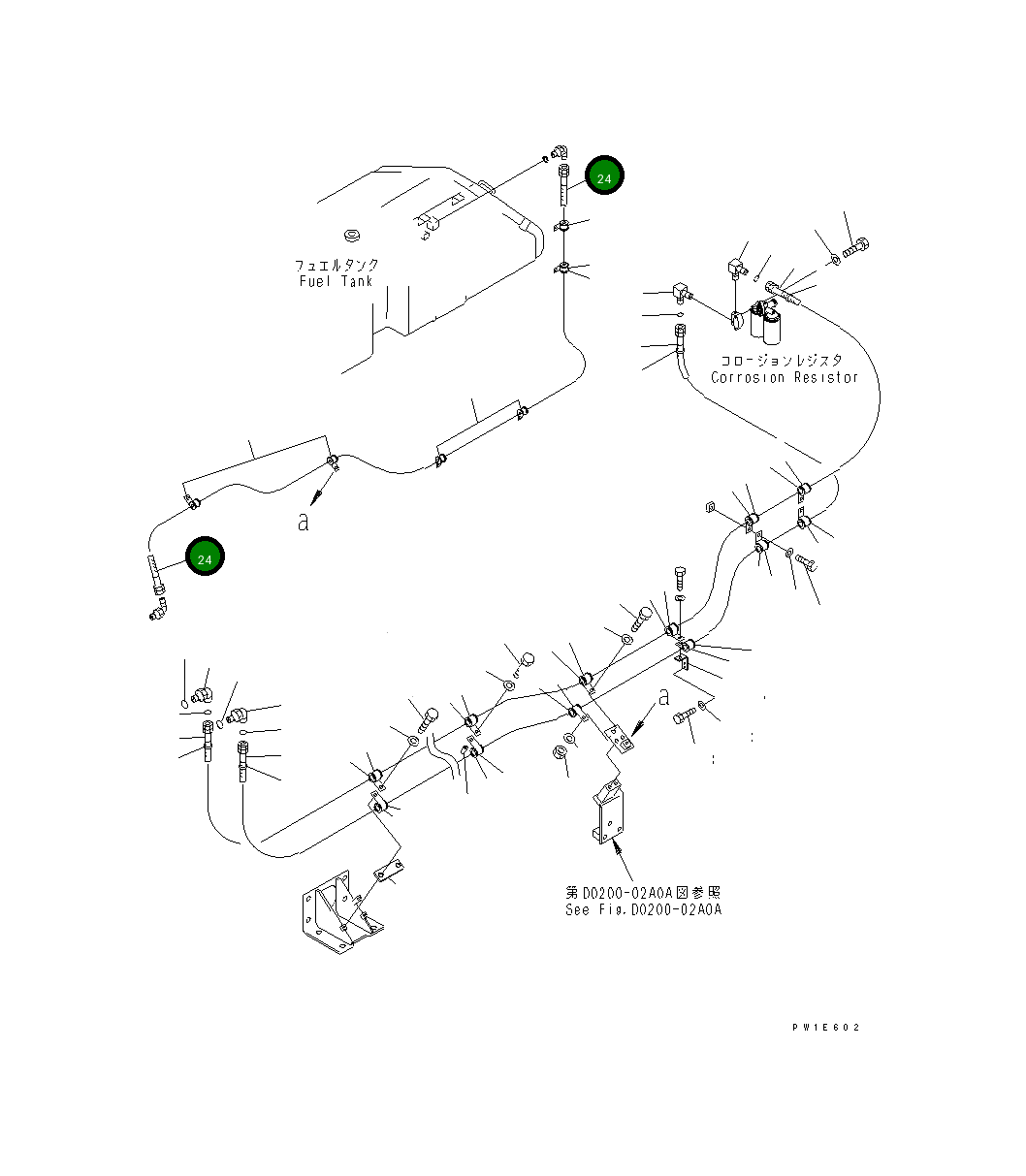 24

フュエルタンク
Fuel Tank

コロージョンレジスタ
Corrosion Resistor

a

24

a

第D0200-02A0A図参照
See Fig.D0200-02A0A

PW1E602