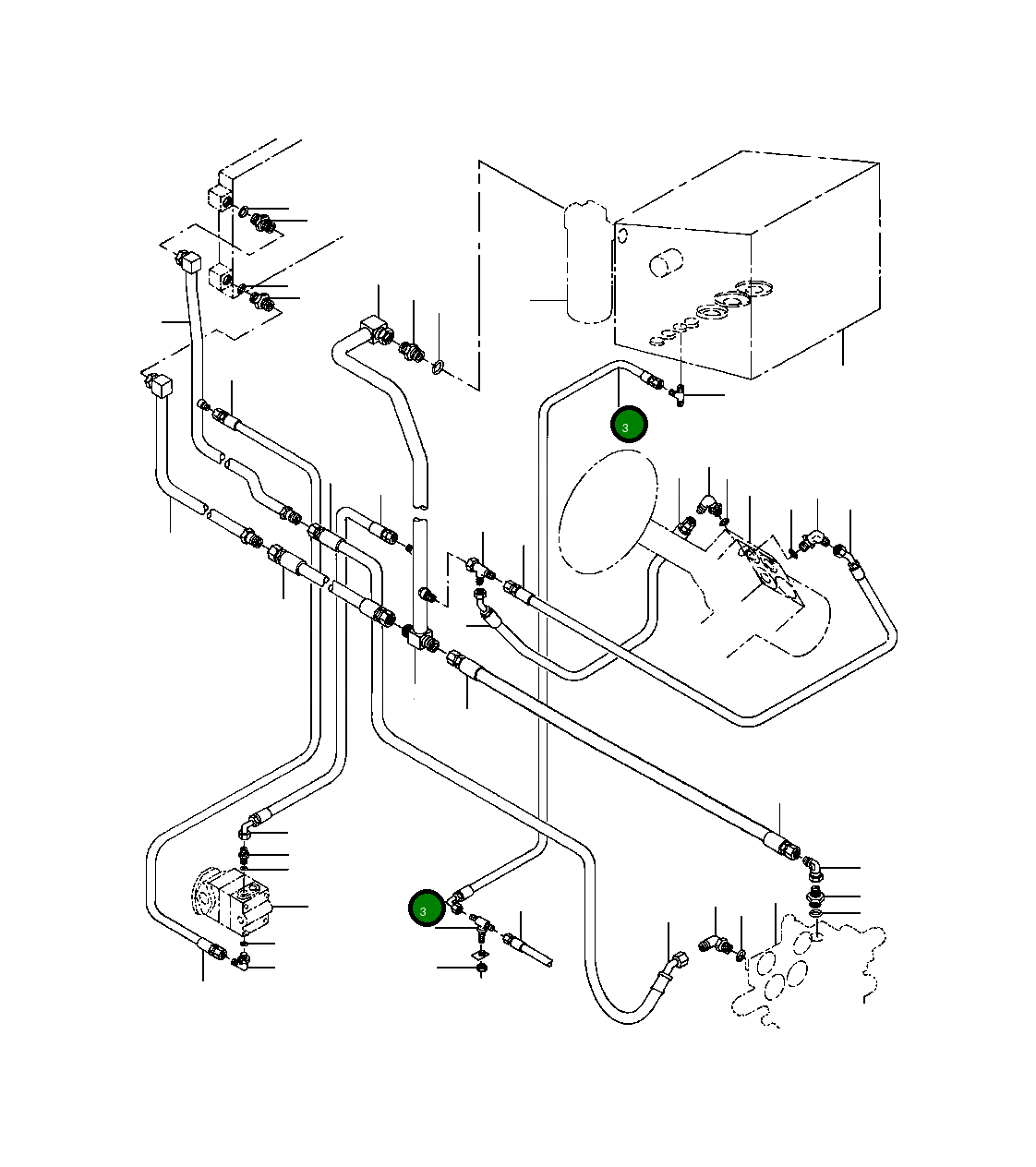 3

3