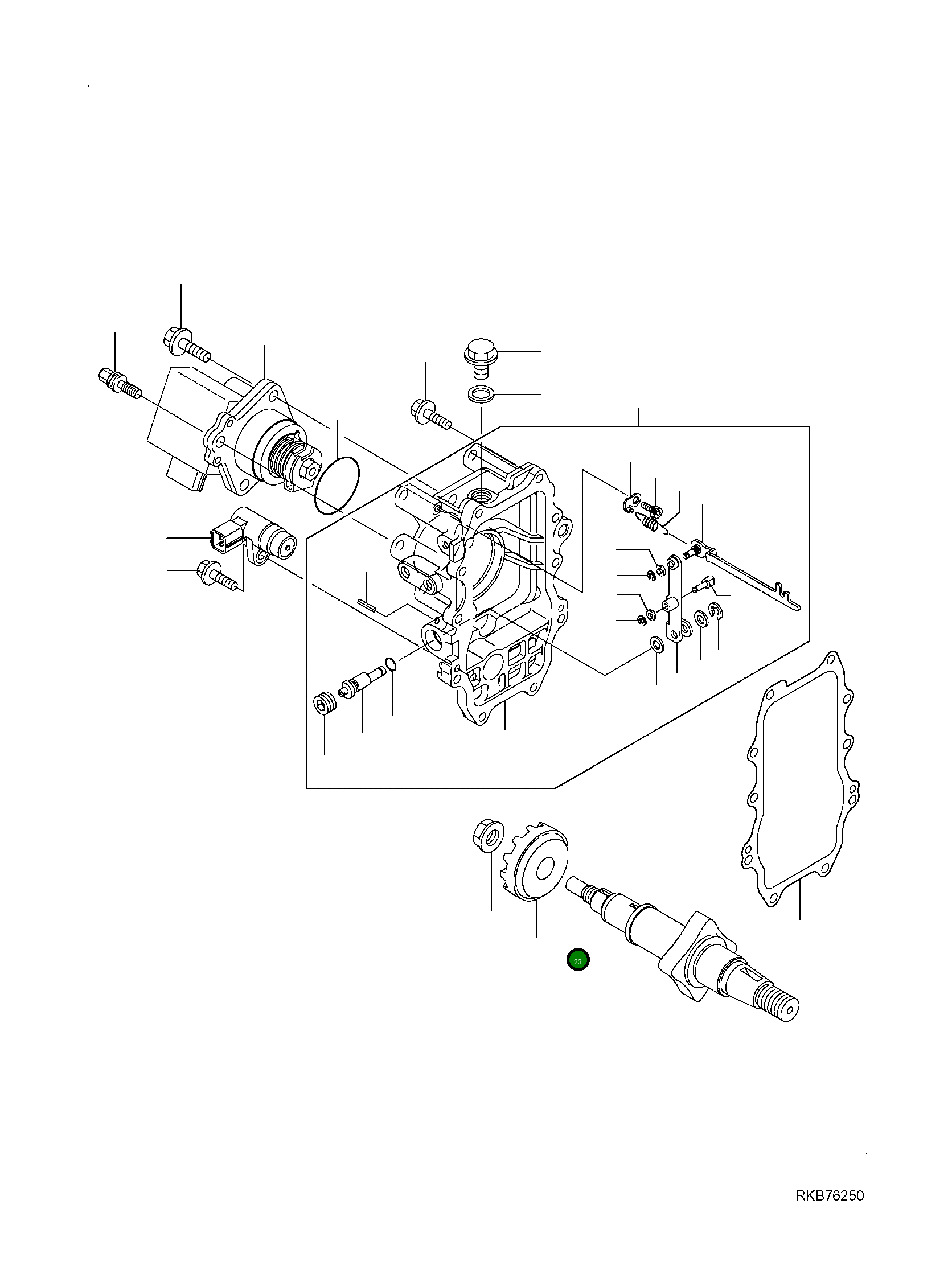 23

RKB76250