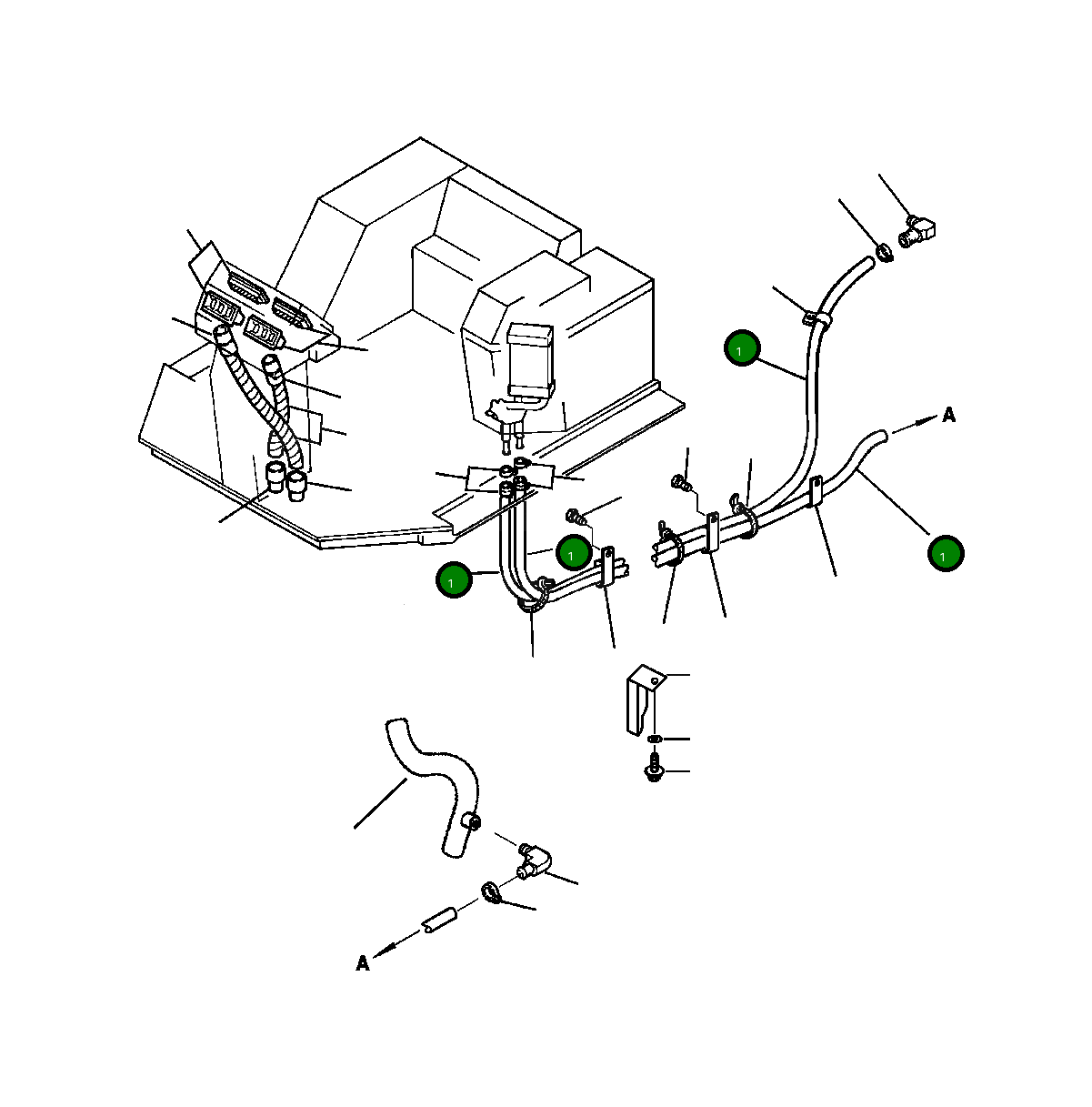 1
A
1
1
1
A