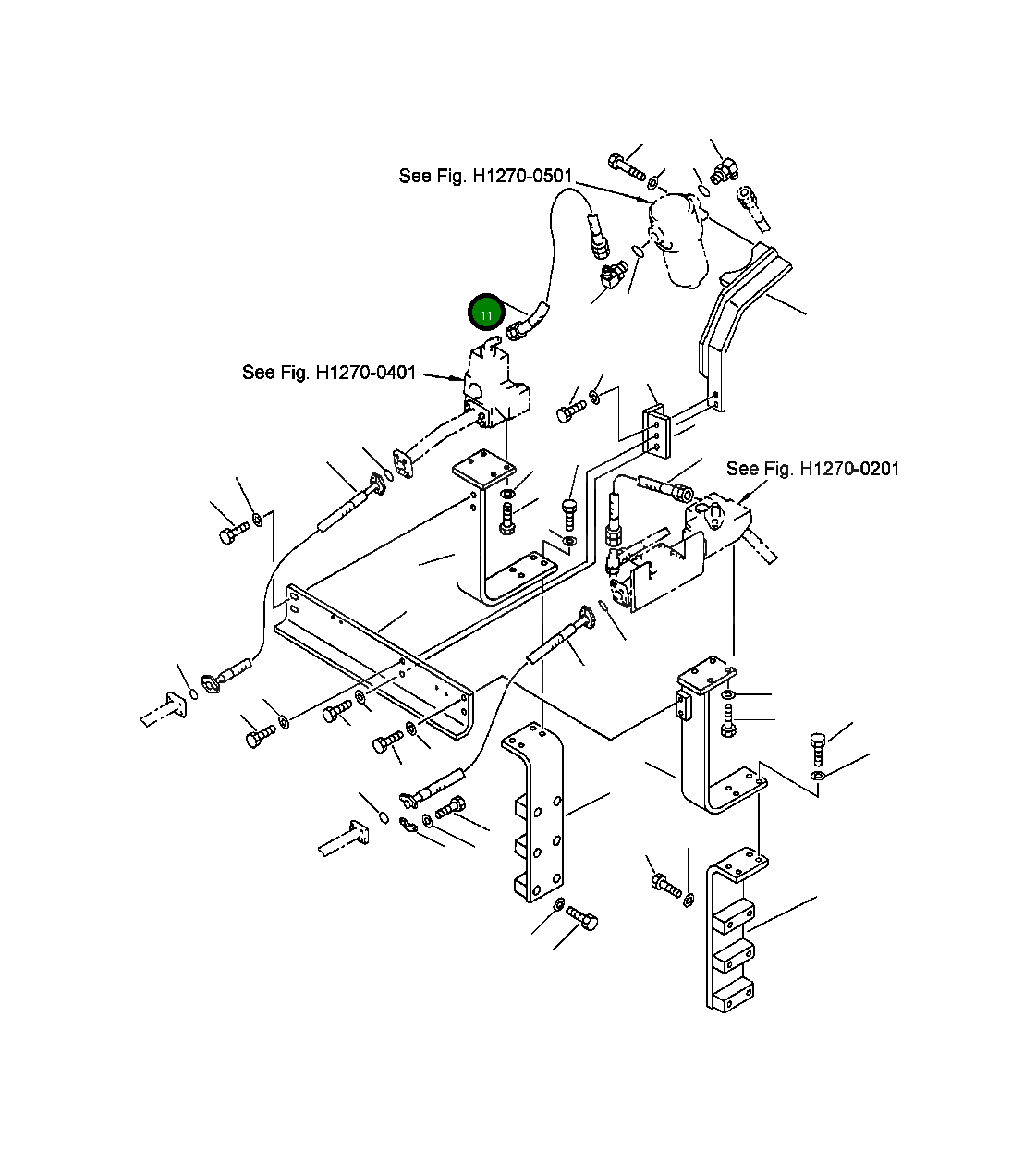 See Fig. H1270-0501

11

See Fig. H1270-0401

See Fig. H1270-0201