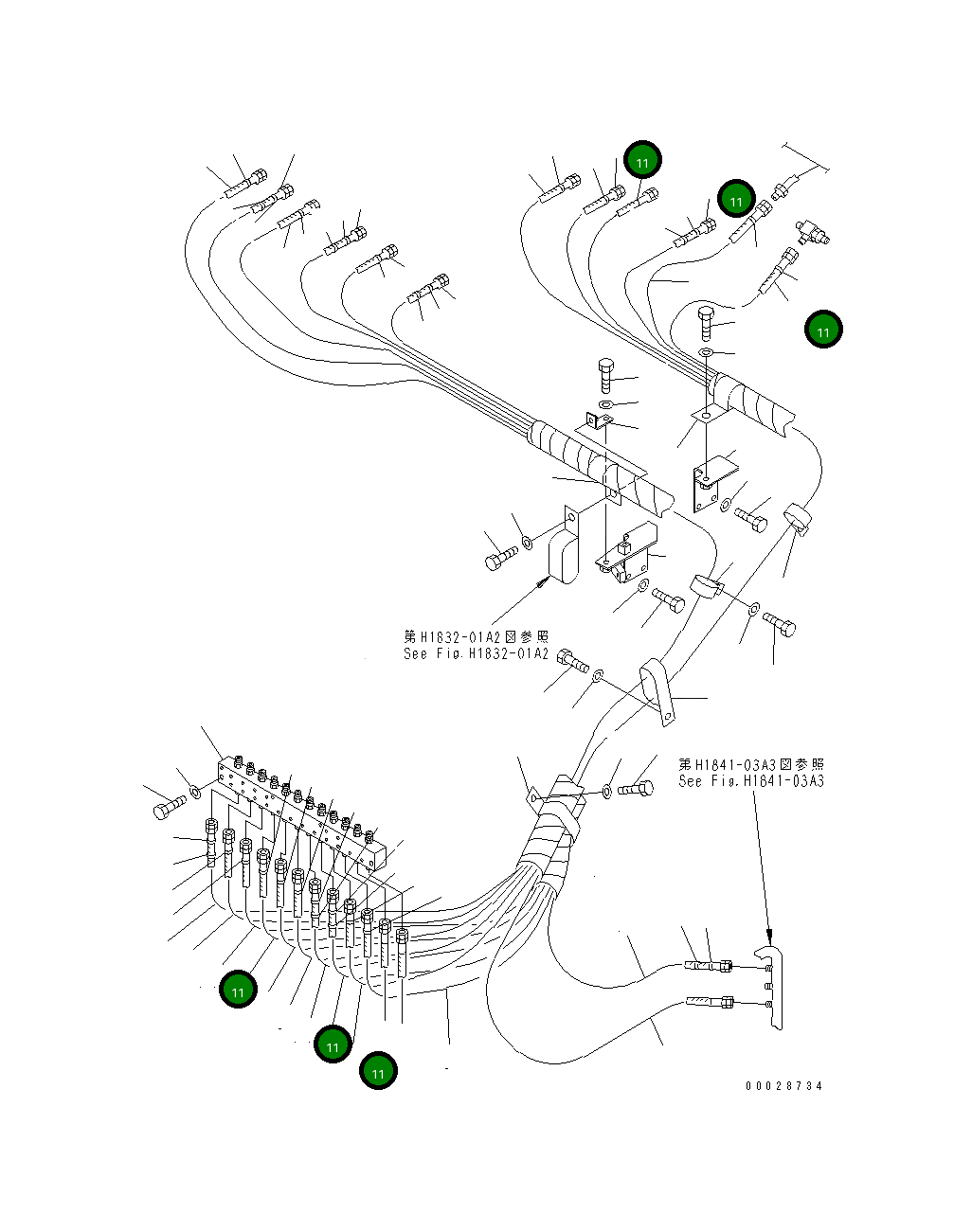 11

11

11

第H1832-01A2図参照
See Fig.H1832-01A2

第H1841-03A3図参照
See Fig.H1841-03A3

11

11

11

00028734