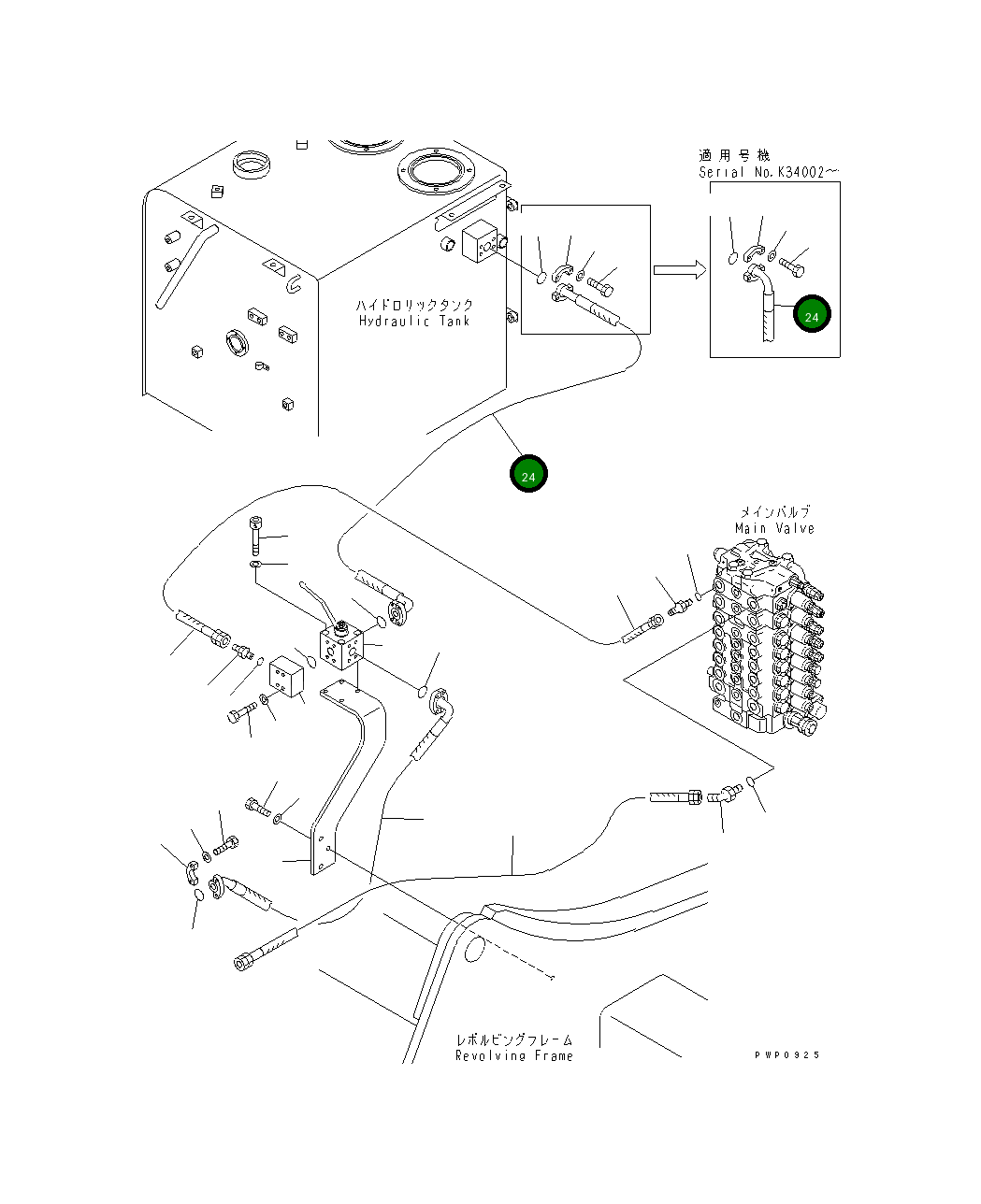 適用号機
Serial No.K34002～

24

ハイドロリックタンク
Hydraulic Tank

24

メインバルブ
Main Valve

レボルビングフレーム
Revolving Frame

PWP0925