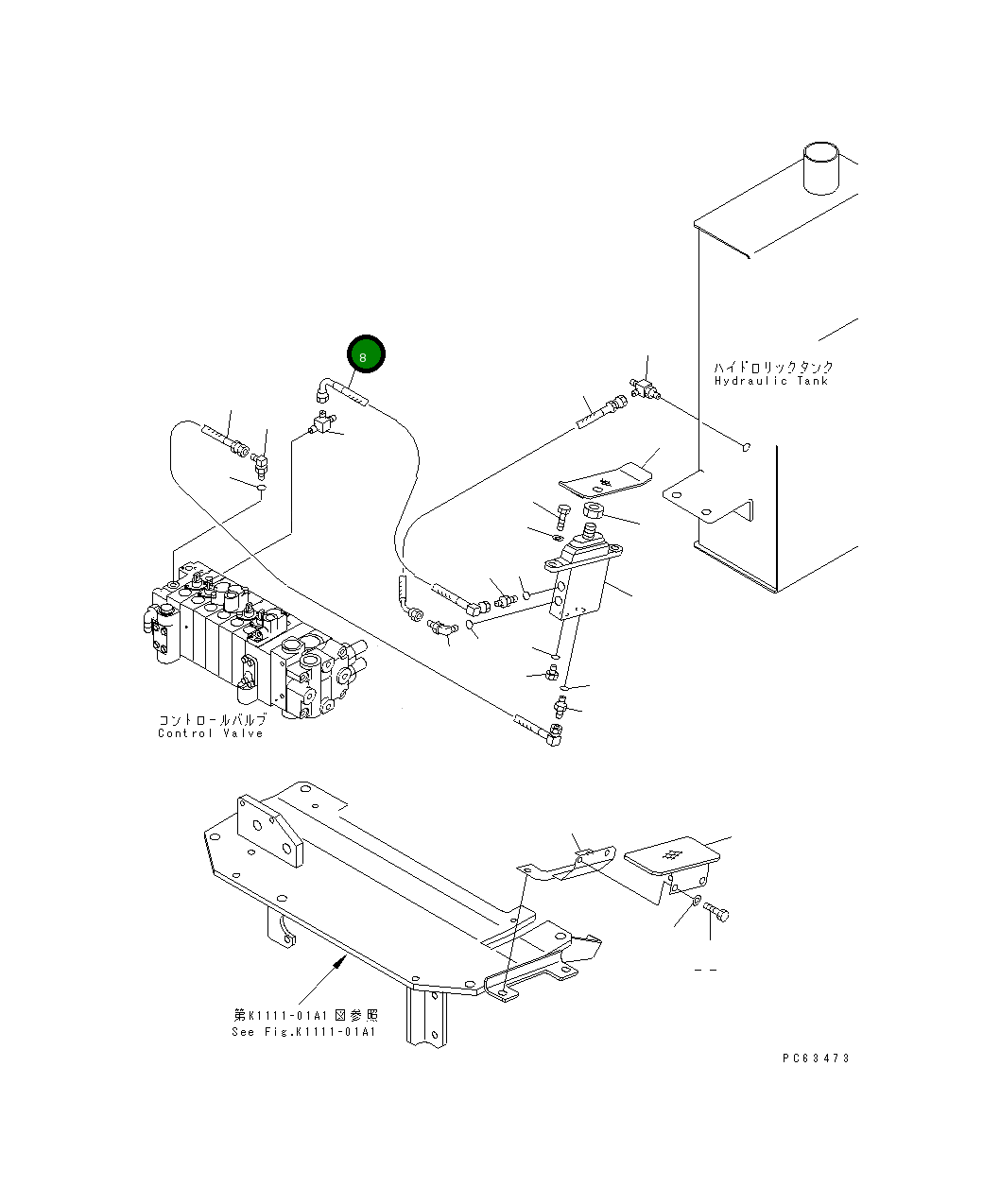 8

ハイドロリックタンク
Hydraulic Tank

コントロールバルブ
Control Valve

第K1111-01A1図参照
See Fig.K1111-01A1

PC63473