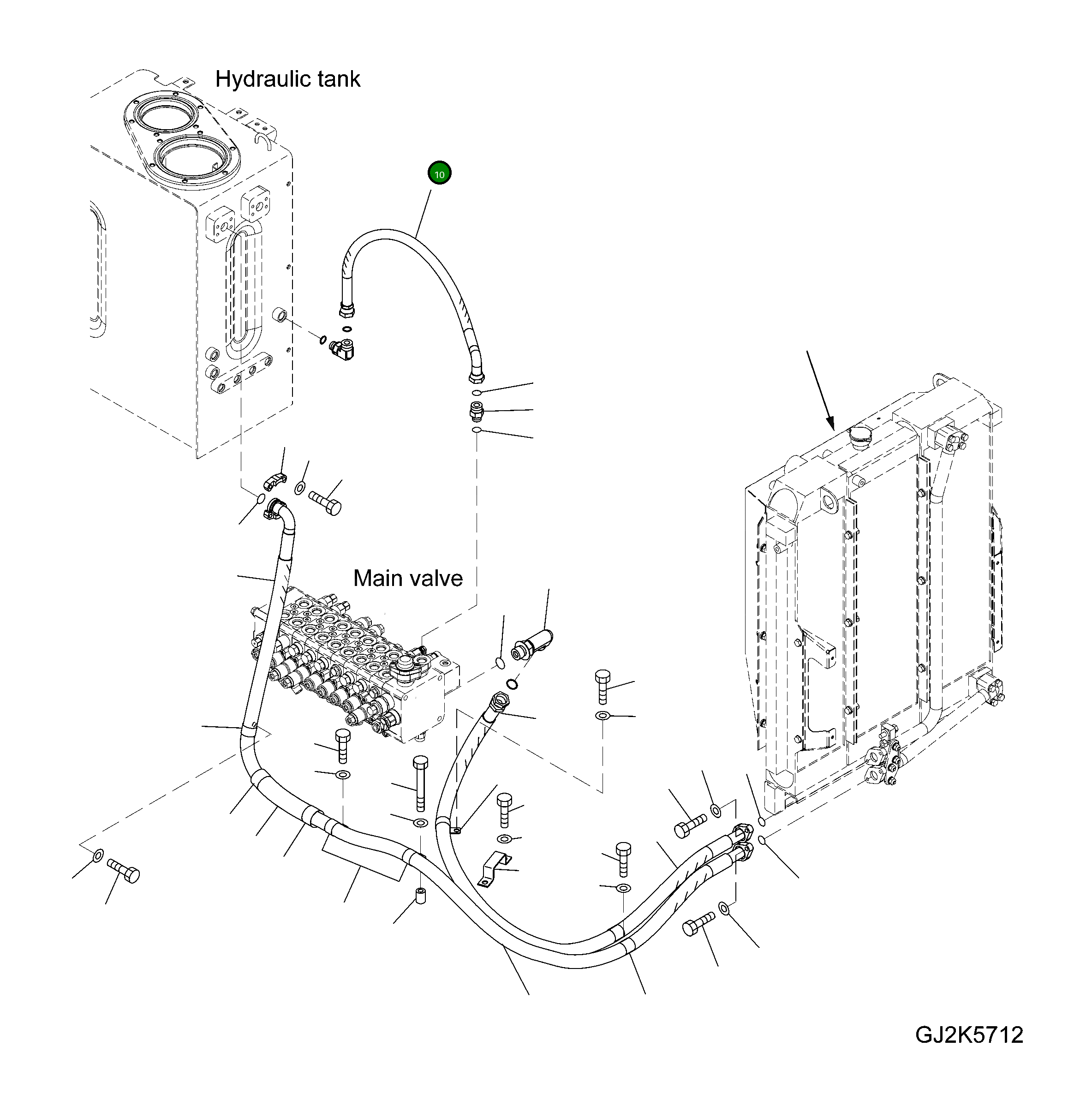 Hydraulic tank

10

Main valve

GJ2K5712