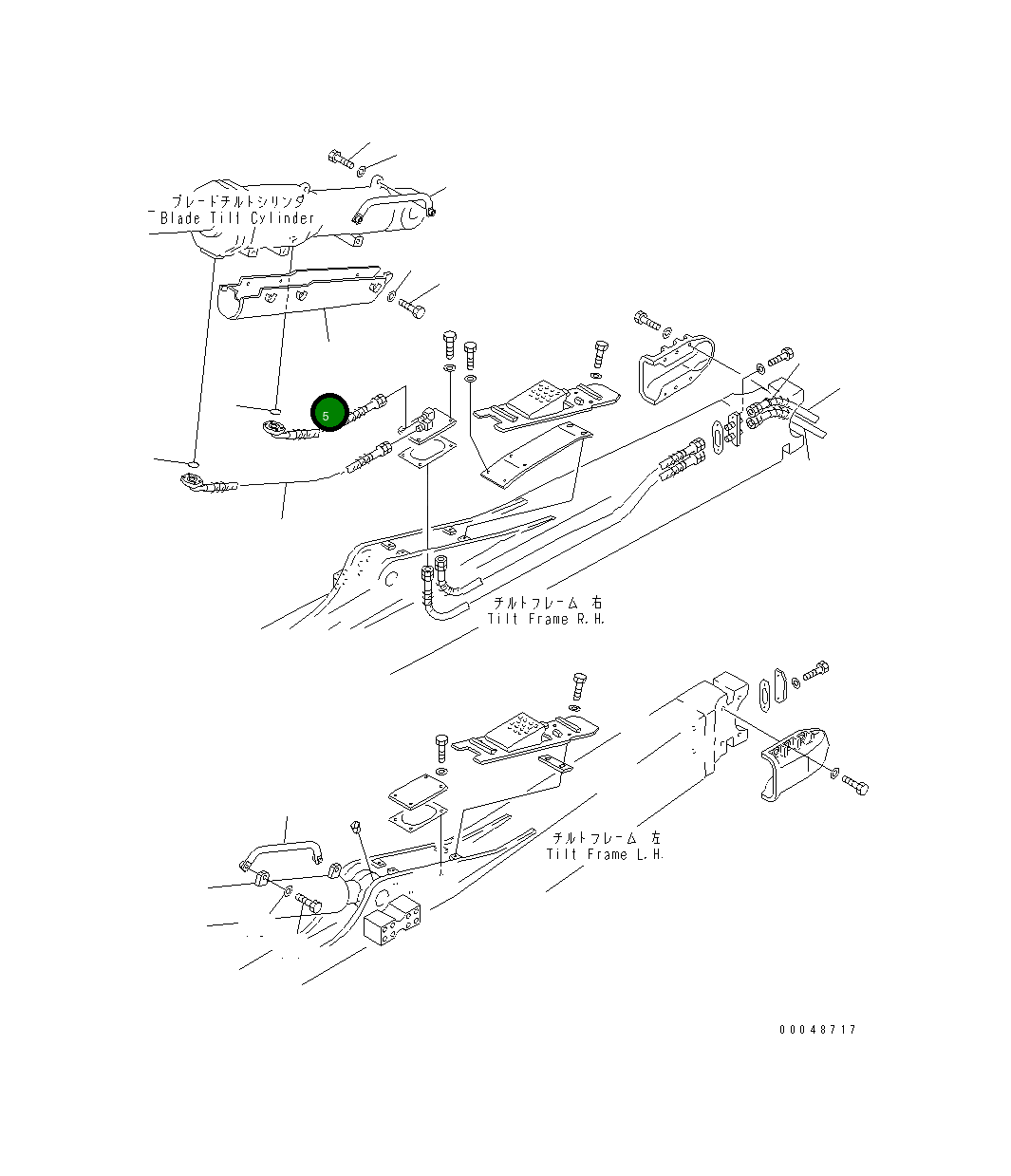 ブレードチルトシリンダ
Blade Tilt Cylinder

5

チルトフレーム 右
Tilt Frame R.H.

チルトフレーム 左
Tilt Frame L.H.

00048717