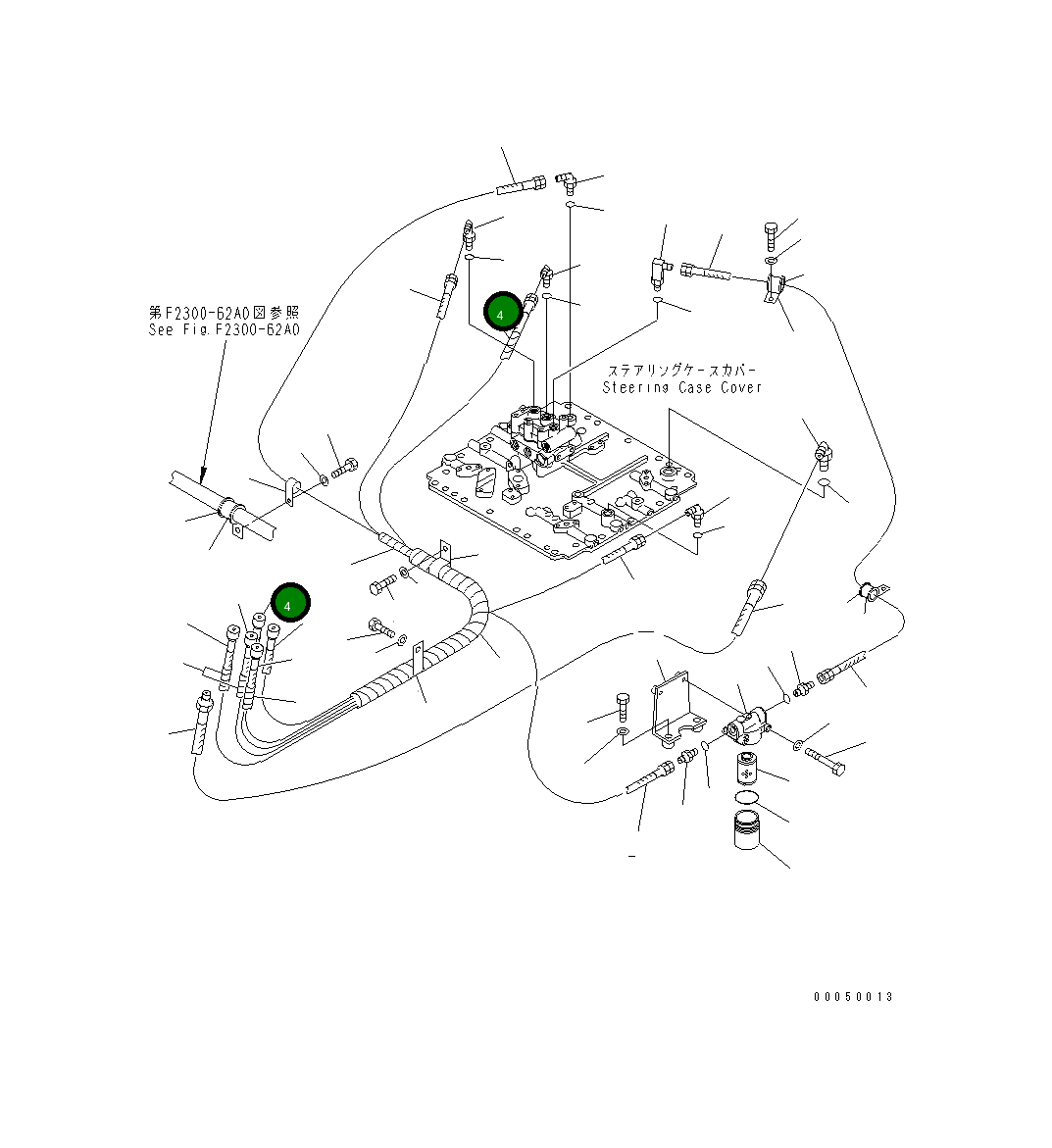 第F2300-62A0図参照
See Fig.F2300-62A0

4

ステアリングケースカバー
Steering Case Cover

4

00050013