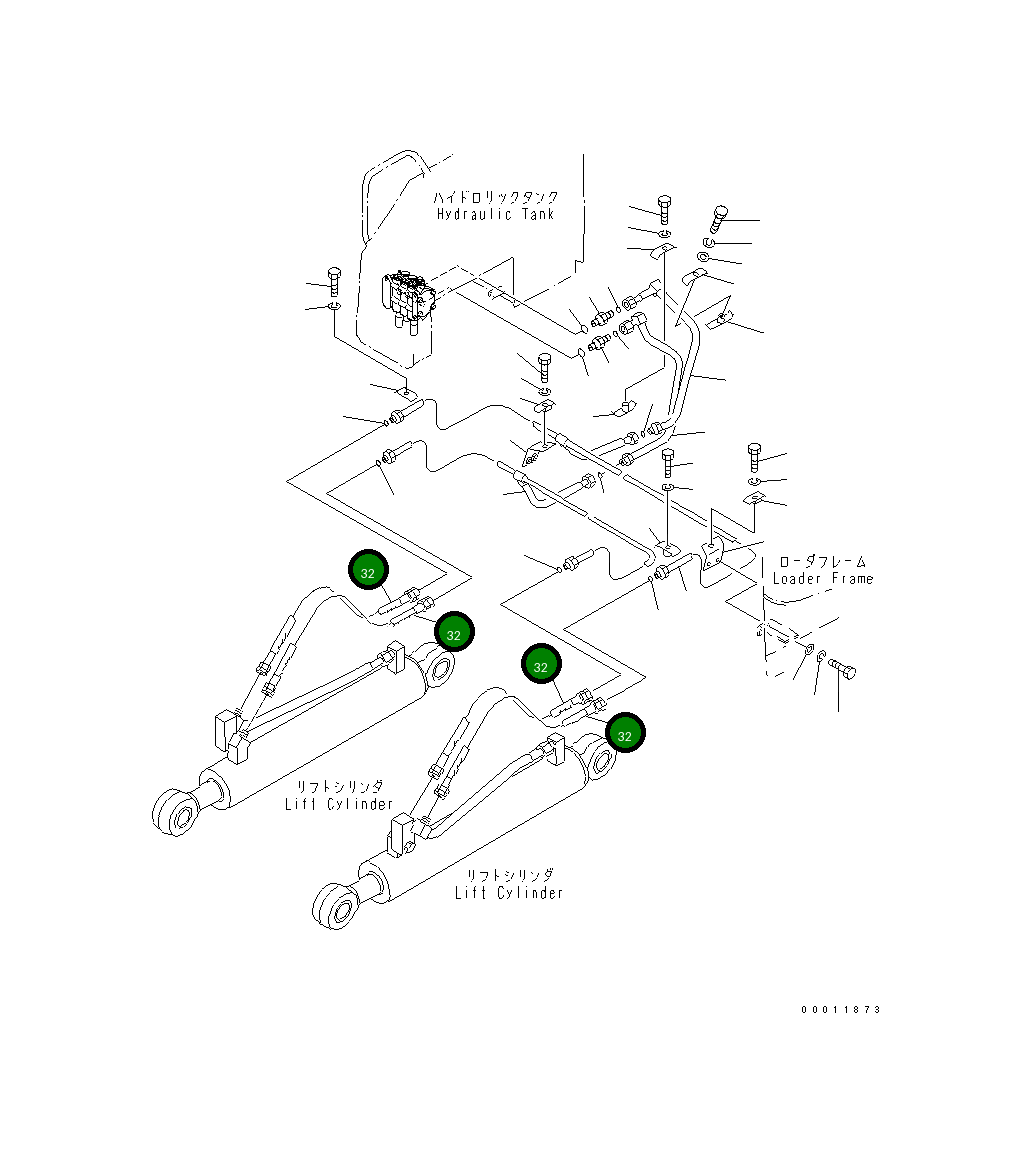 ハイドロリックタンク
Hydraulic Tank

ローダフレーム
Loader Frame

32

32

32

32

リフトシリンダ
Lift Cylinder

リフトシリンダ
Lift Cylinder

00011873