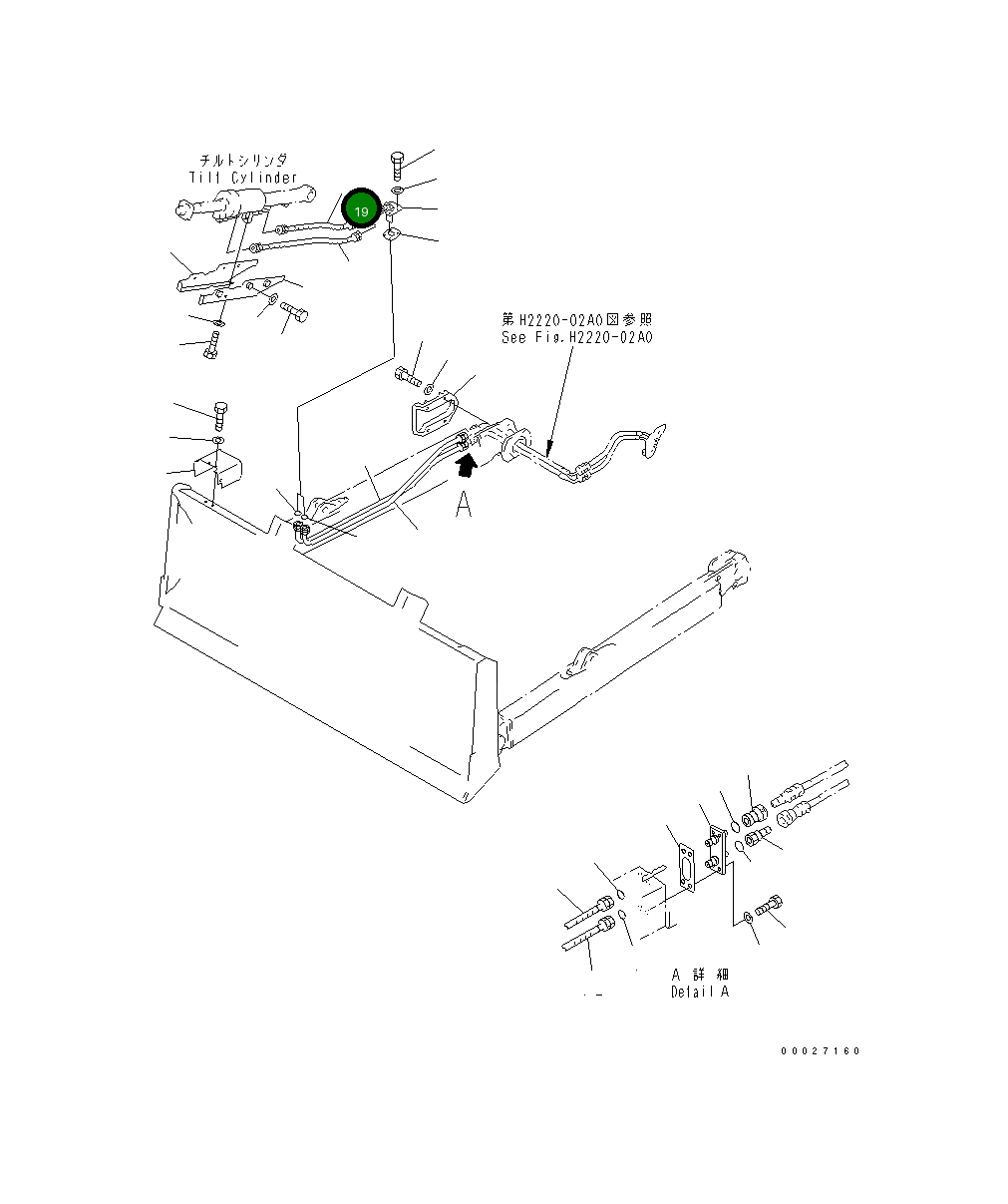 チルトシリンダ
Tilt Cylinder

19

第H2220-02A0図参照
See Fig.H2220-02A0

A

A 詳細
Detail A

00027160