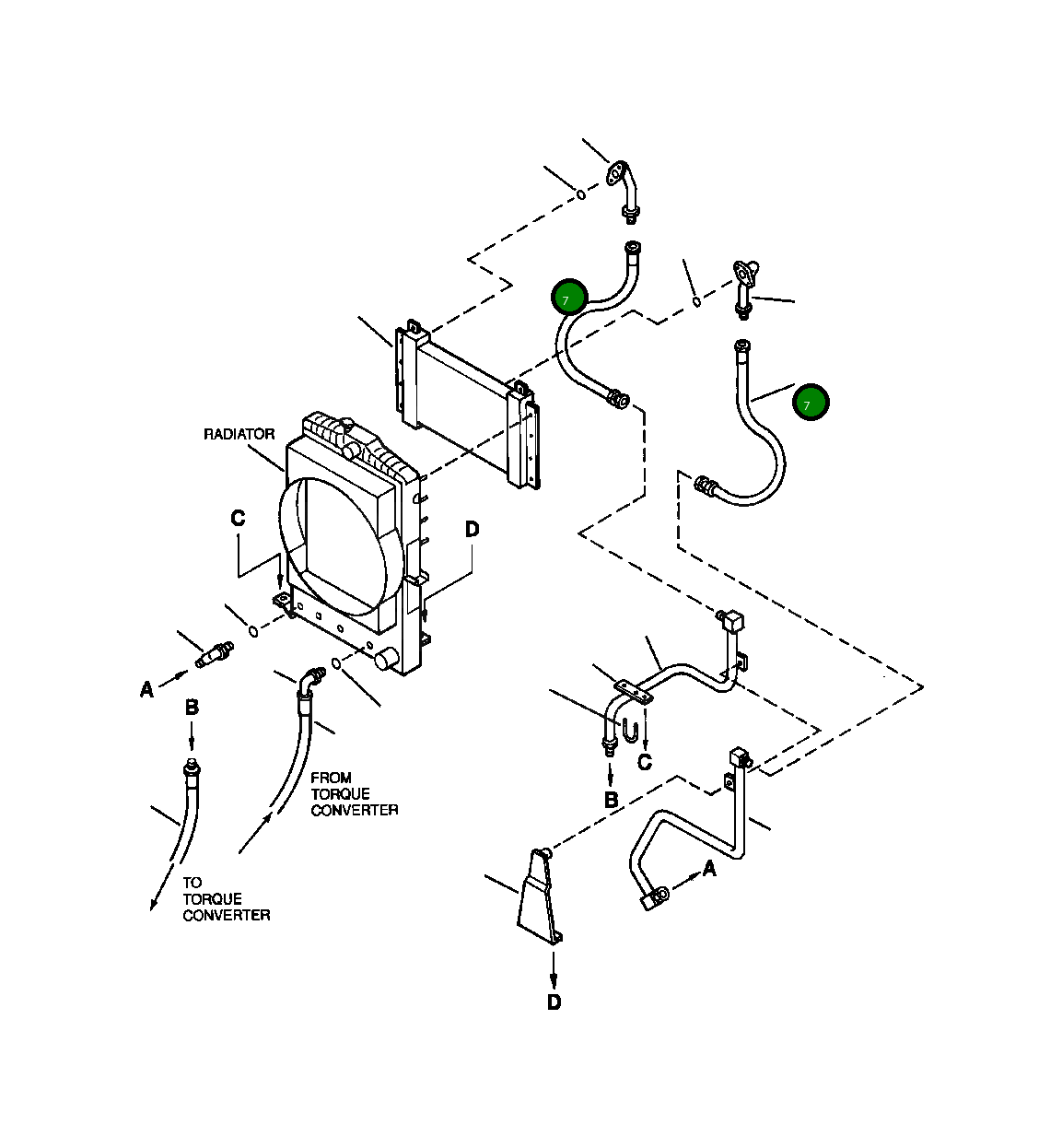 7

7

RADIATOR

C

D

A

B

FROM
TORQUE
CONVERTER

TO
TORQUE
CONVERTER

C

B

A

D