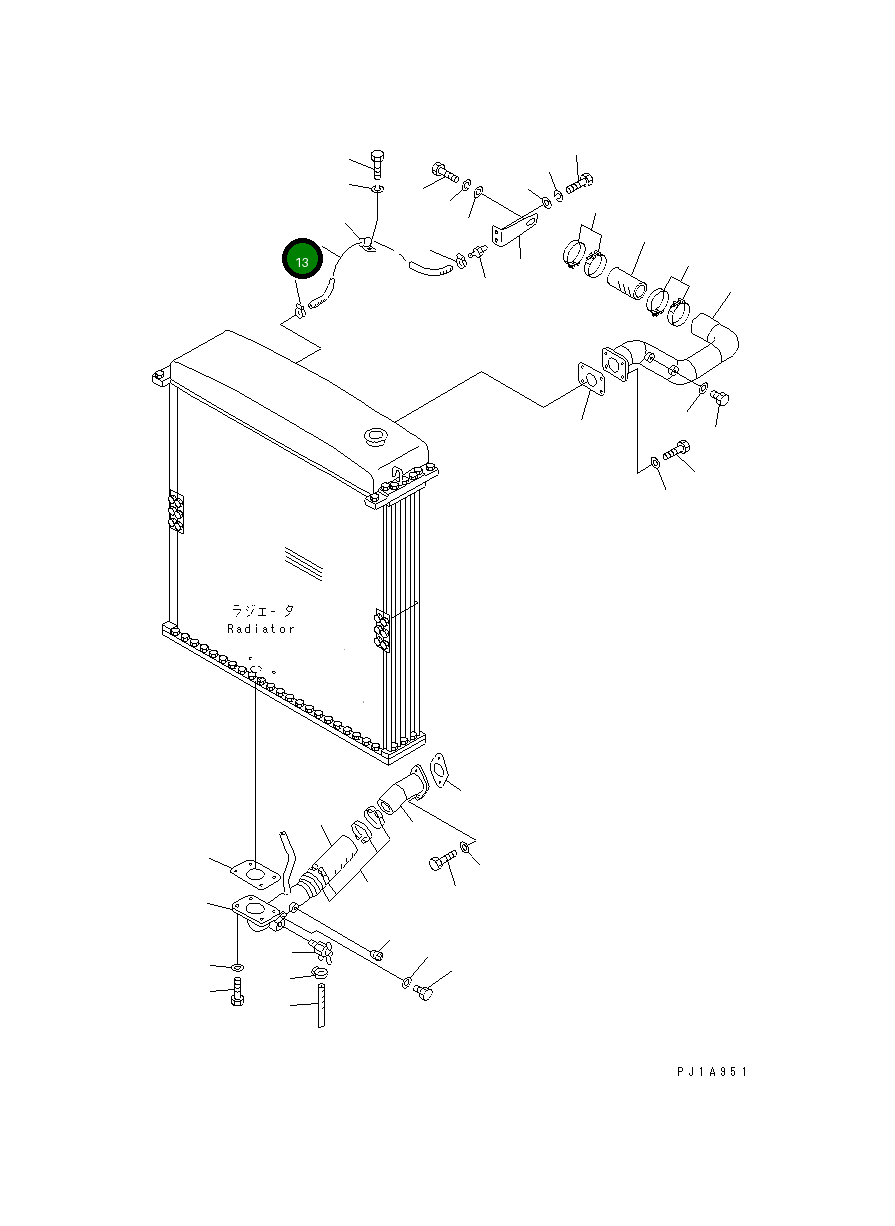 13

ラジエータ
Radiator

PJ1A951