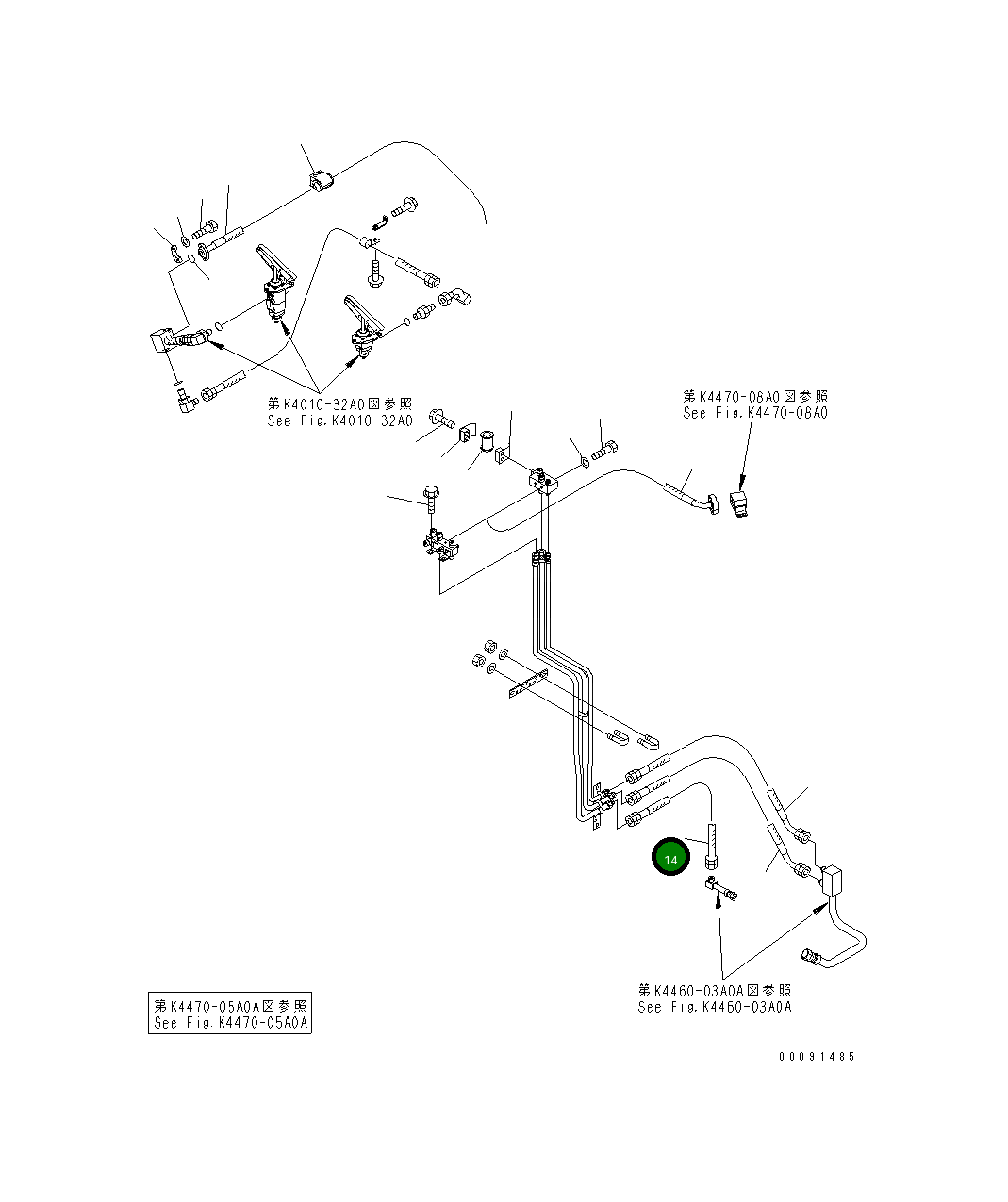 第K4010-32A0図参照
See Fig.K4010-32A0

第K4470-08A0図参照
See Fig.K4470-08A0

14

第K4460-03A0A図参照
See Fig.K4460-03A0A

第K4470-05A0A図参照
See Fig.K4470-05A0A

00091485