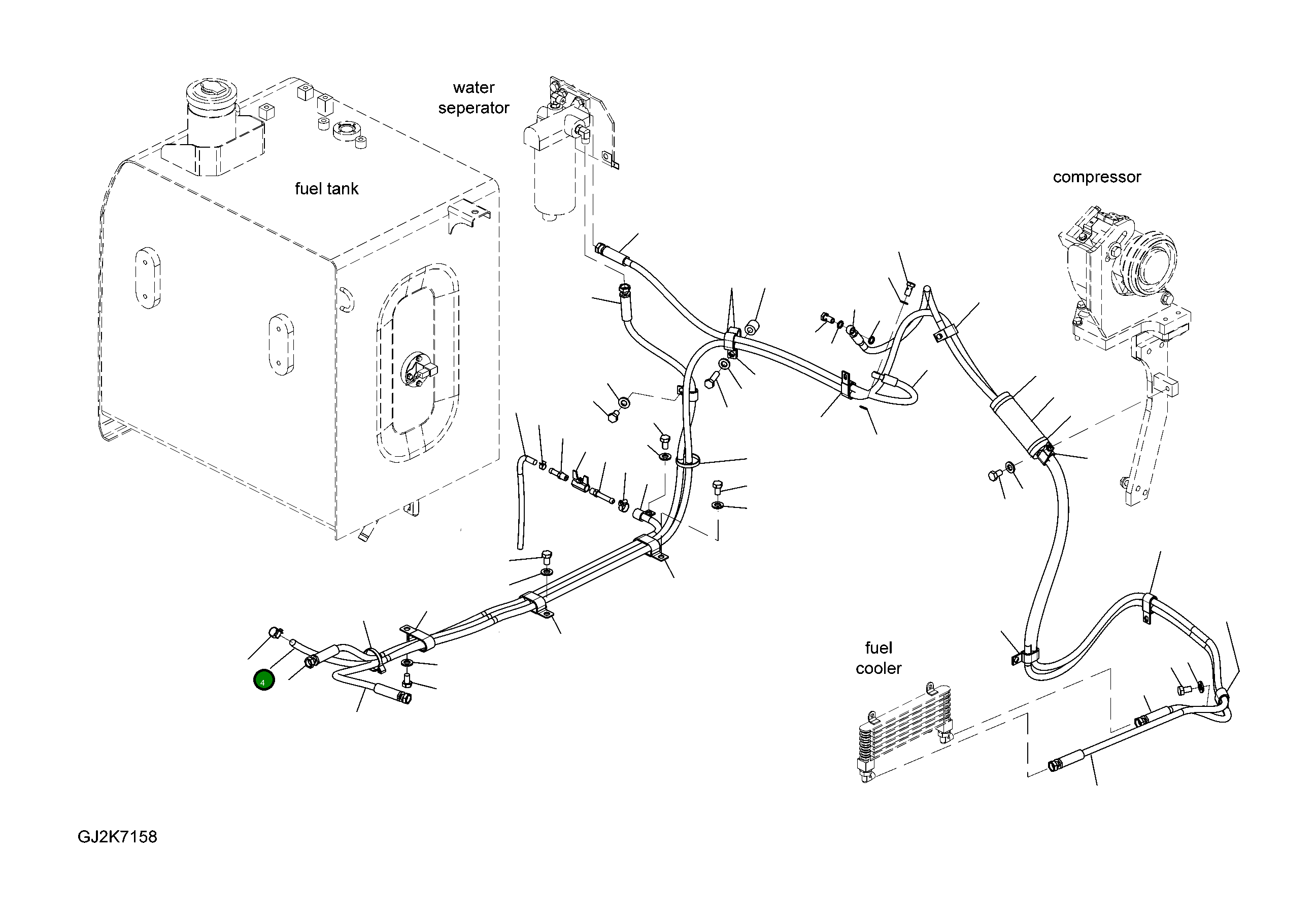 water seperator

fuel tank

compressor

fuel cooler

4

GJ2K7158