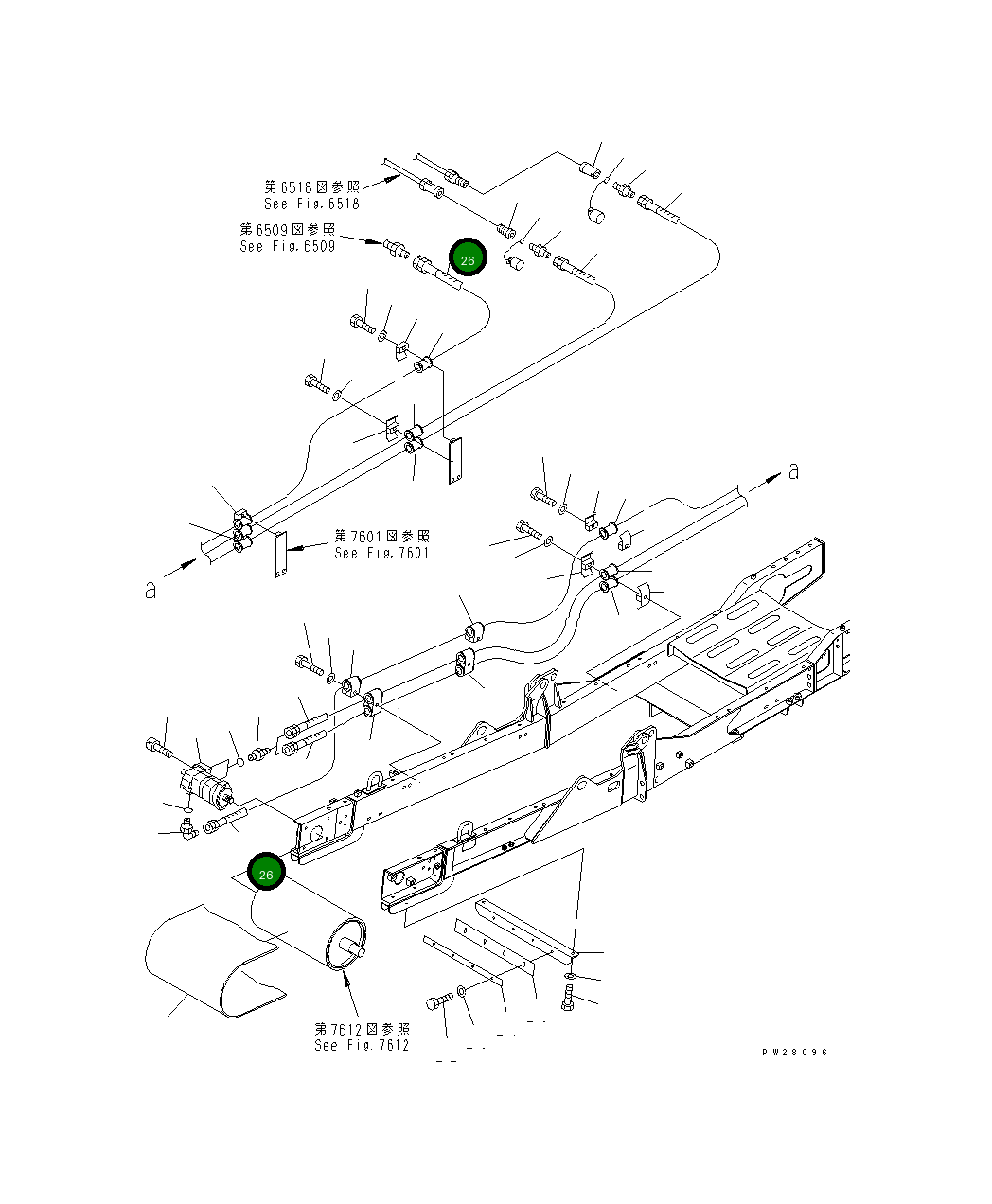 第6518図参照
See Fig.6518

第6509図参照
See Fig.6509

26

a

第7601図参照
See Fig.7601

a

26

第7612図参照
See Fig.7612

PW28096