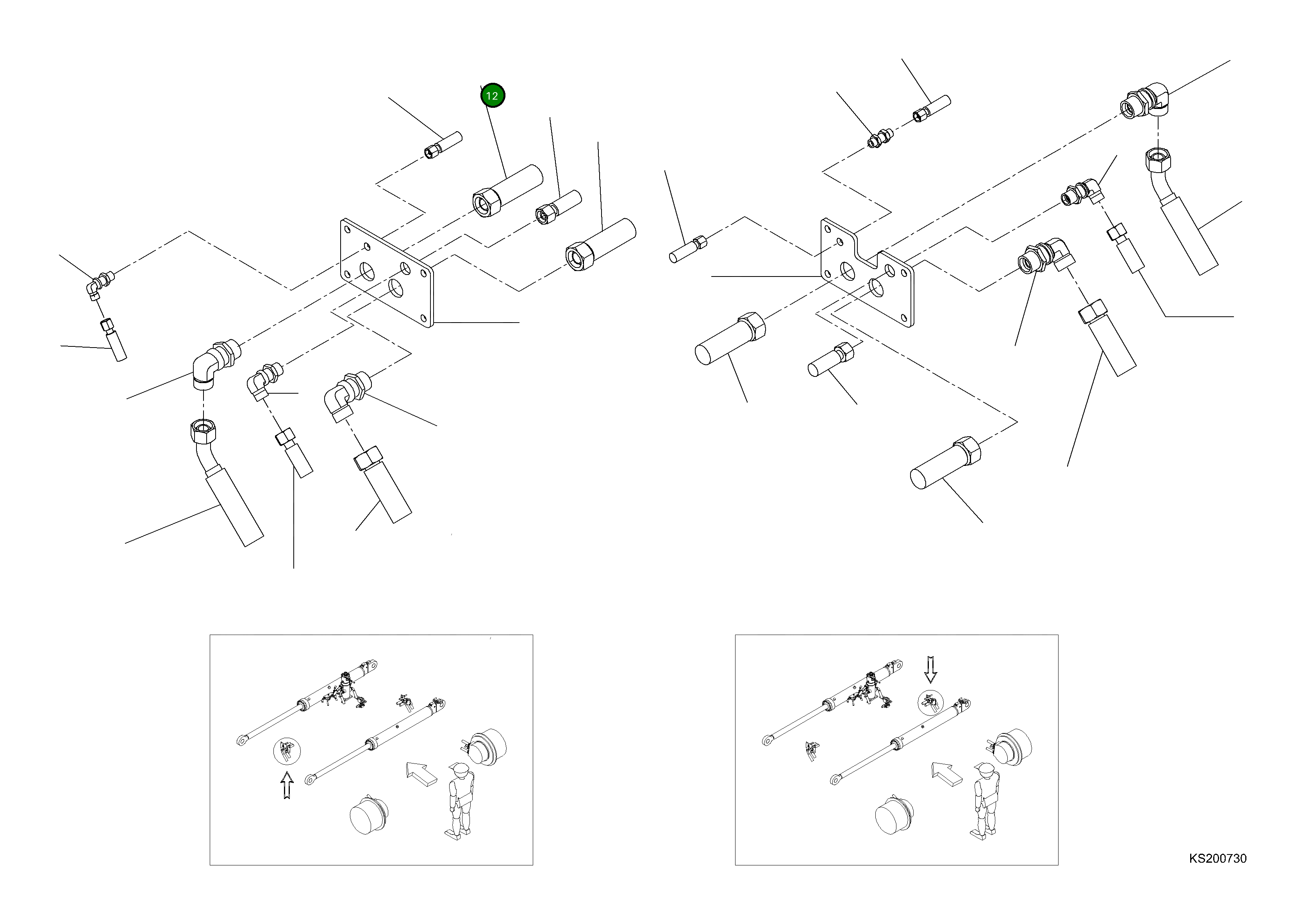 12

KS200730