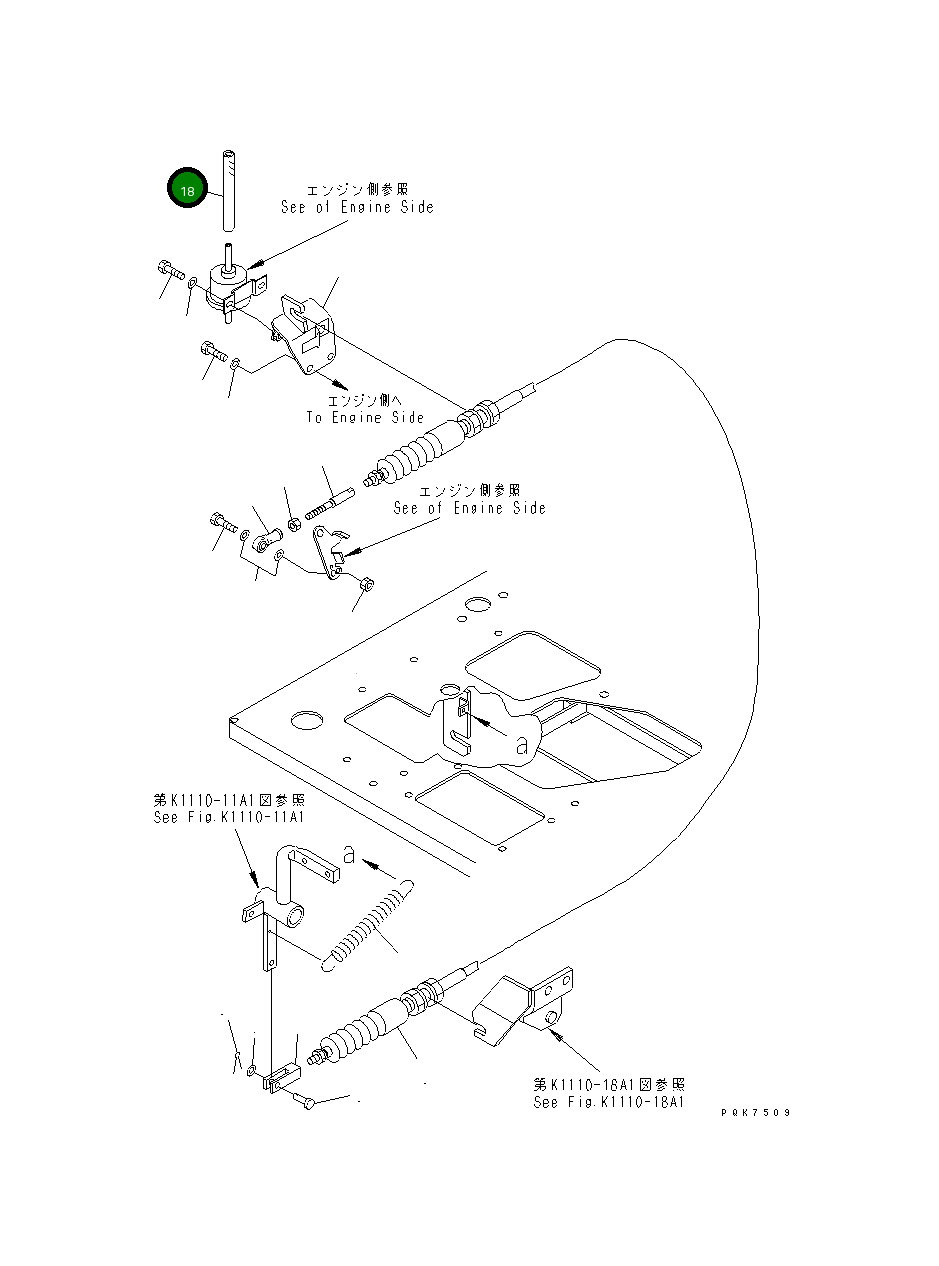 18

エンジン側参照
See of Engine Side

エンジン側へ
To Engine Side

エンジン側参照
See of Engine Side

a

第K1110-11A1図参照
See Fig.K1110-11A1

a

第K1110-18A1図参照
See Fig.K1110-18A1

PQK7509