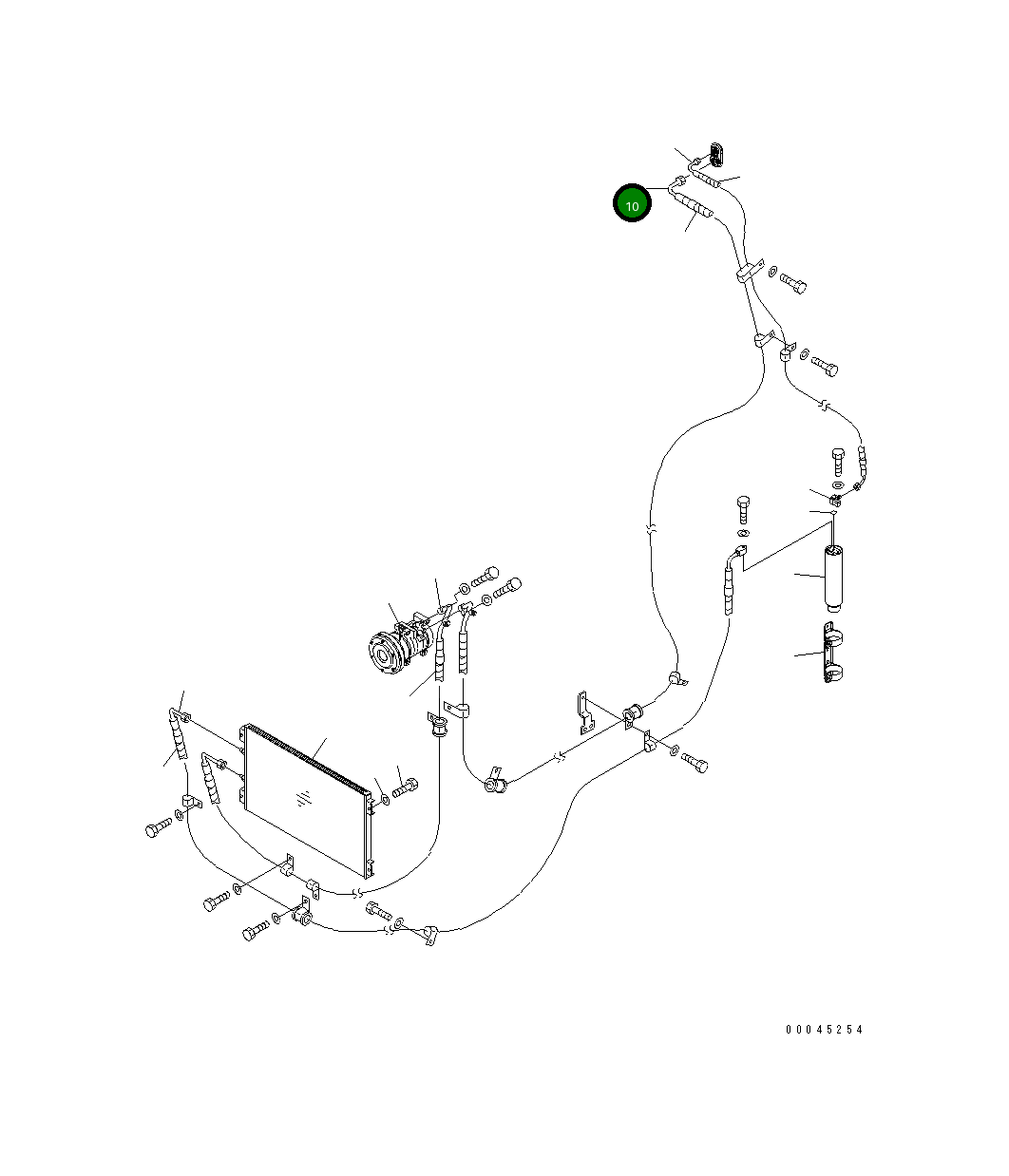 10

00045254