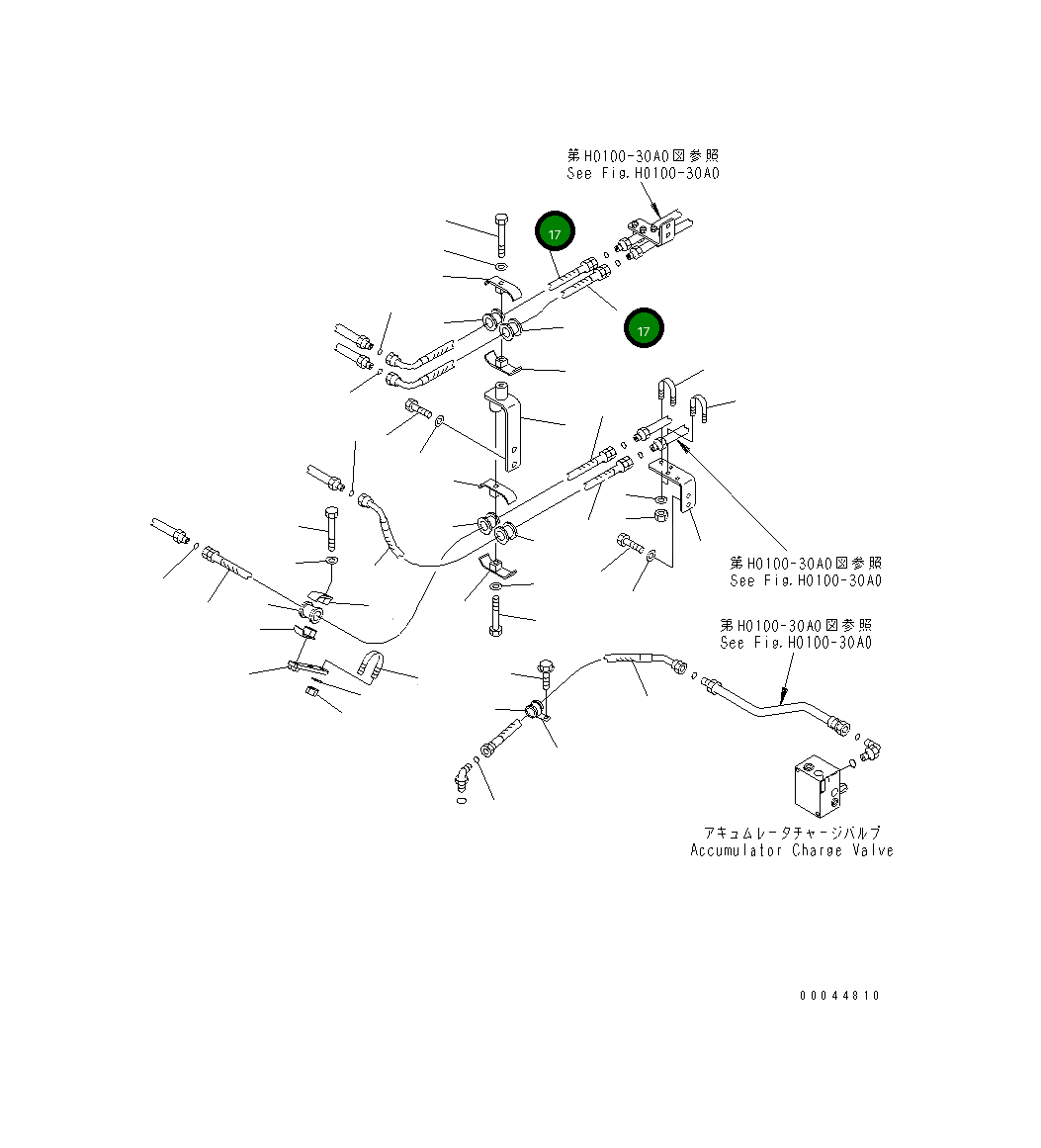 第H0100-30A0図参照
See Fig.H0100-30A0

17

17

第H0100-30A0図参照
See Fig.H0100-30A0

第H0100-30A0図参照
See Fig.H0100-30A0

アキュムレータチャージバルブ
Accumulator Charge Valve

00044810