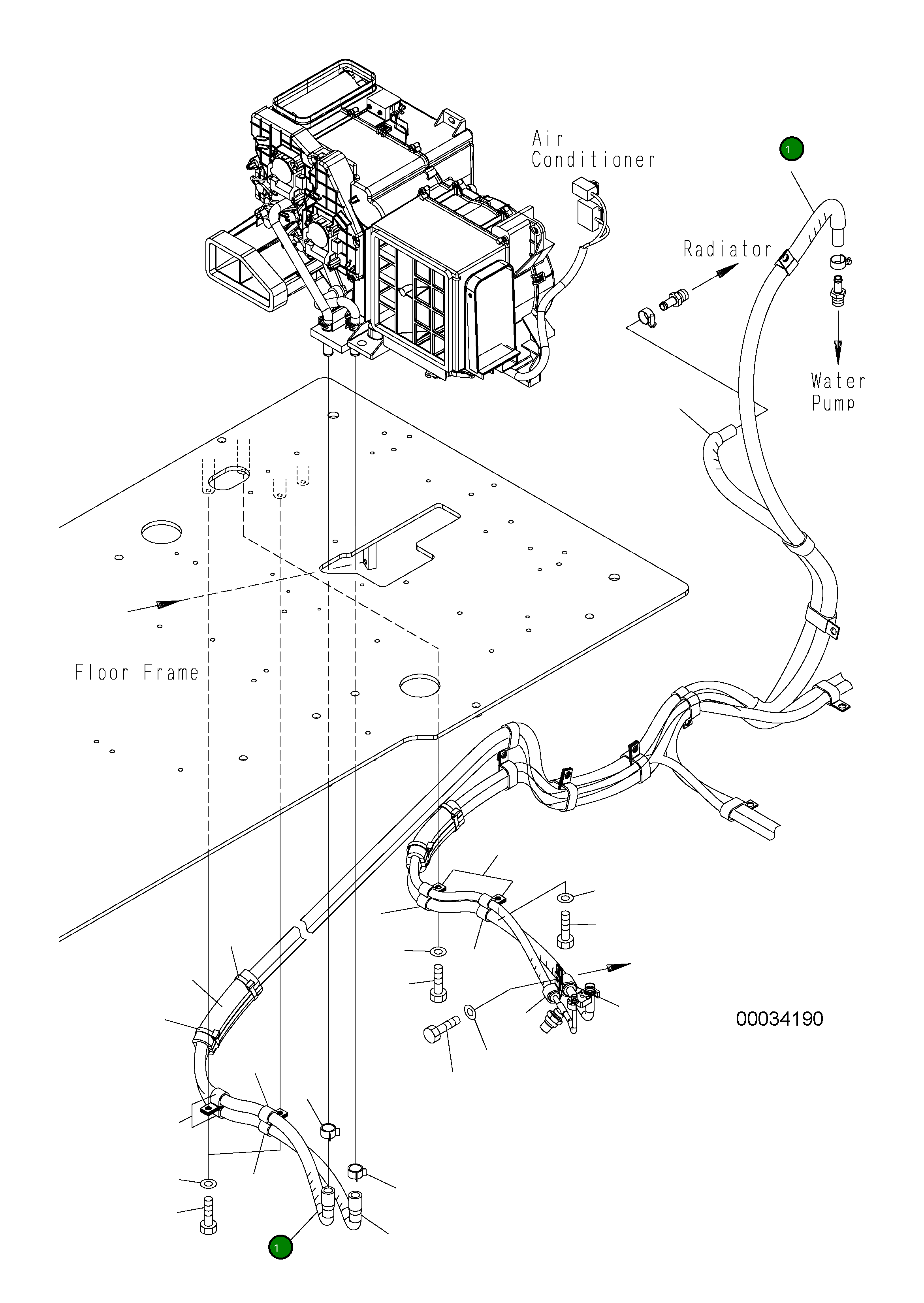 Air Conditioner

1

Radiator

Water Pump

Floor Frame

00034190

1