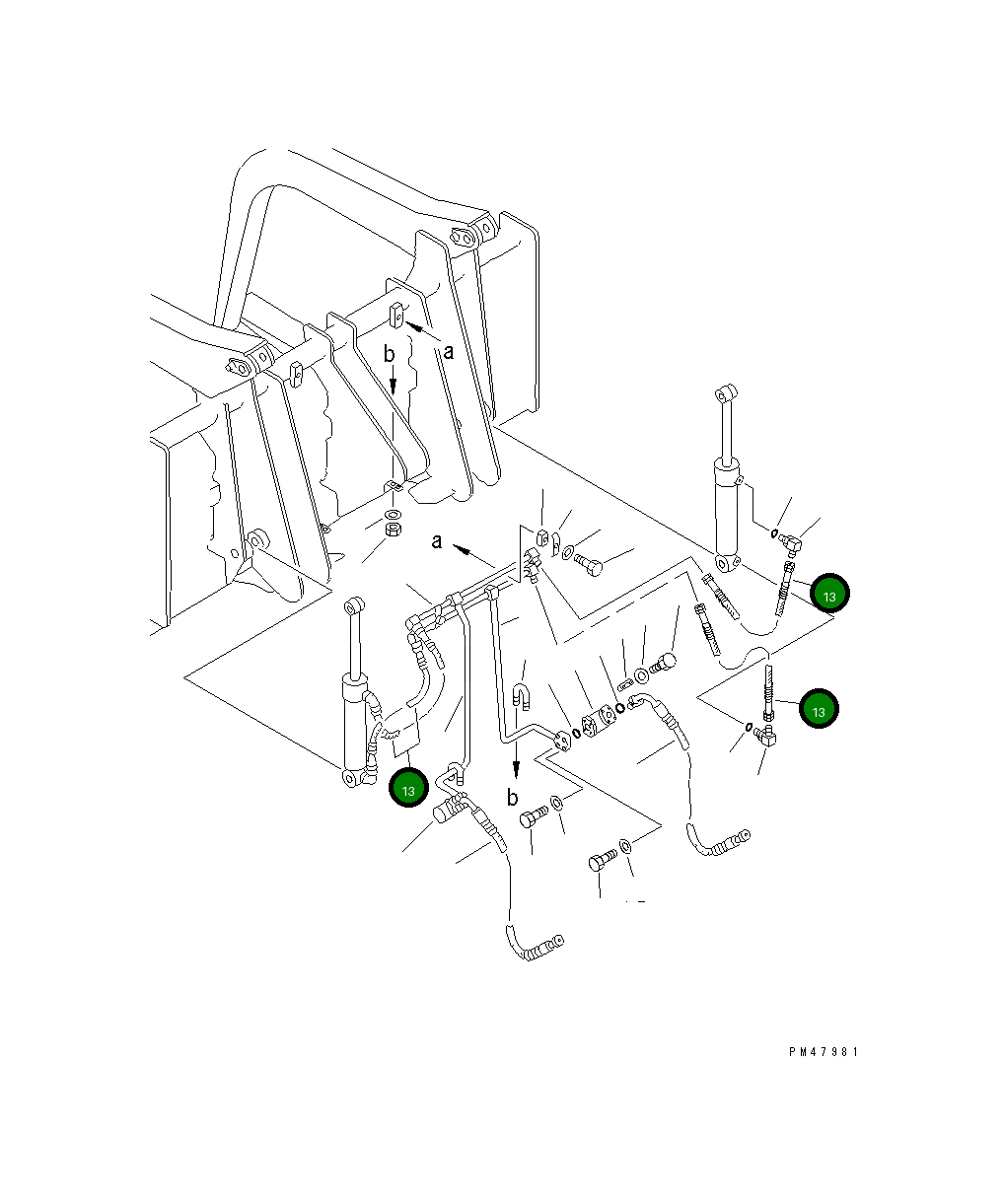 a
b
a
13
13
13
b
PM47981