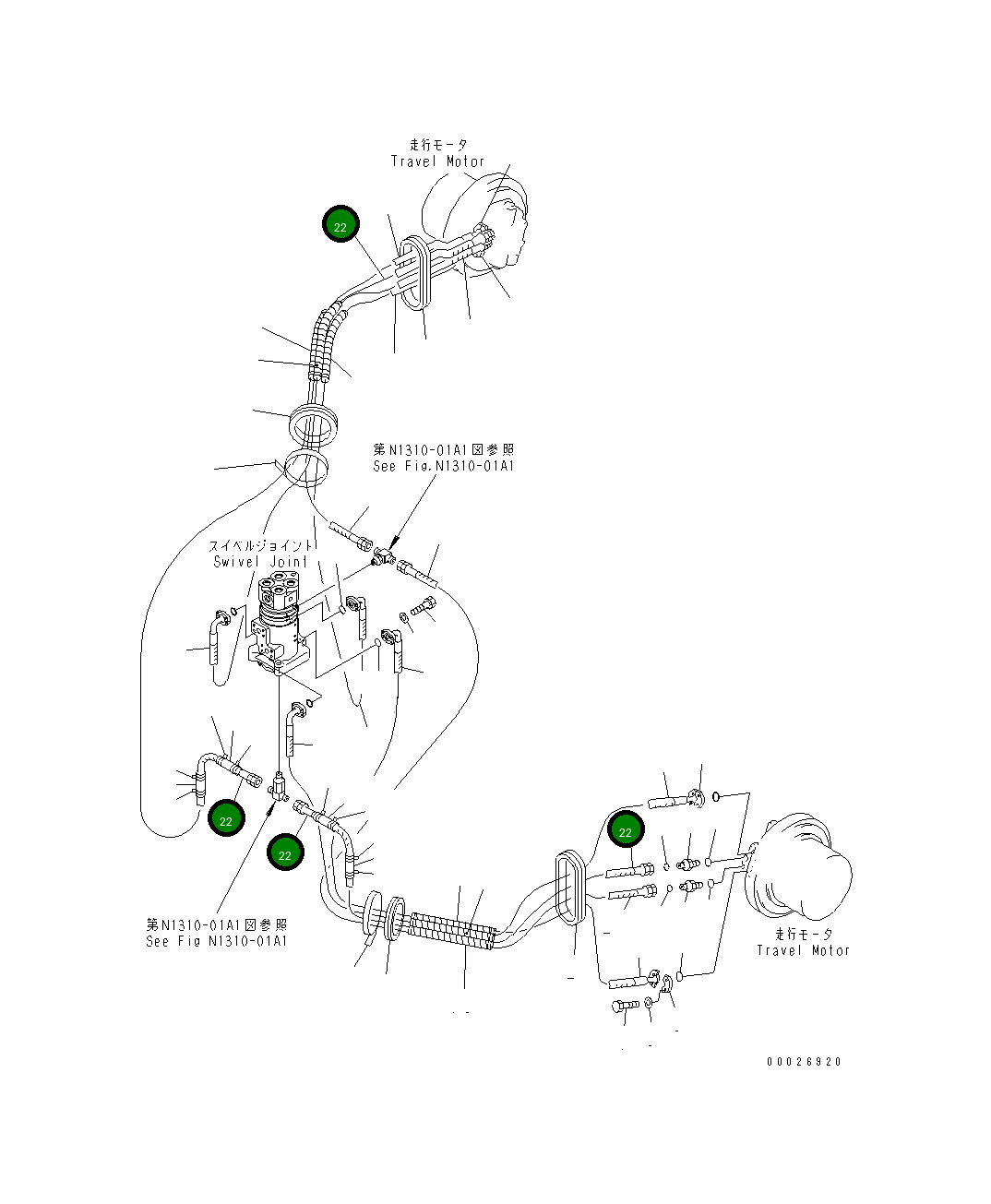 走行モータ
Travel Motor

22

第N1310-01A1図参照
See Fig.N1310-01A1

スイベルジョイント
Swivel Joint

22

22

22

第N1310-01A1図参照
See Fig N1310-01A1

走行モータ
Travel Motor

00026920