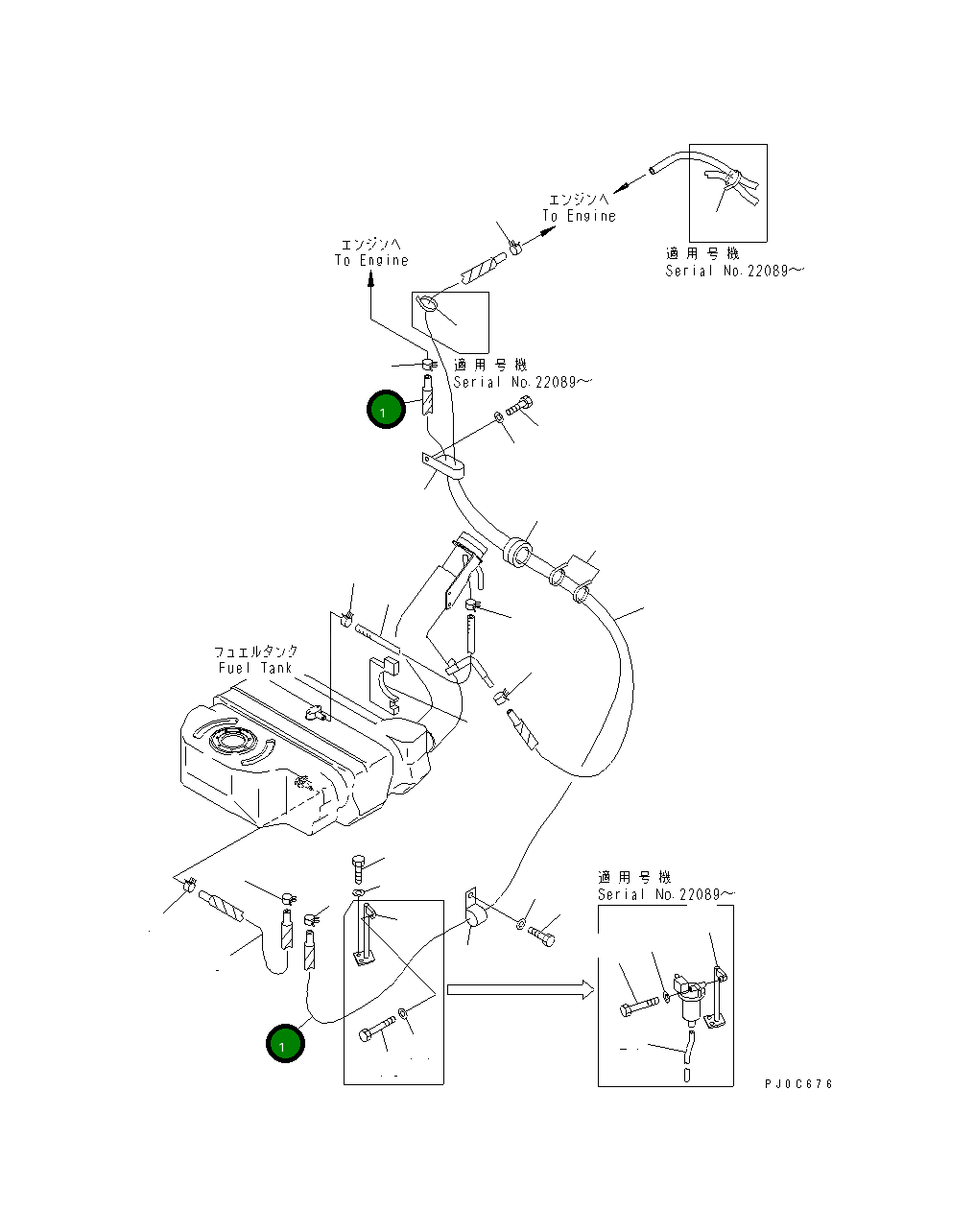 エンジンへ
To Engine

適用号機
Serial No.22089～

エンジンへ
To Engine

適用号機
Serial No.22089～

1

フュエルタンク
Fuel Tank

適用号機
Serial No.22089～

1

PJ0C676