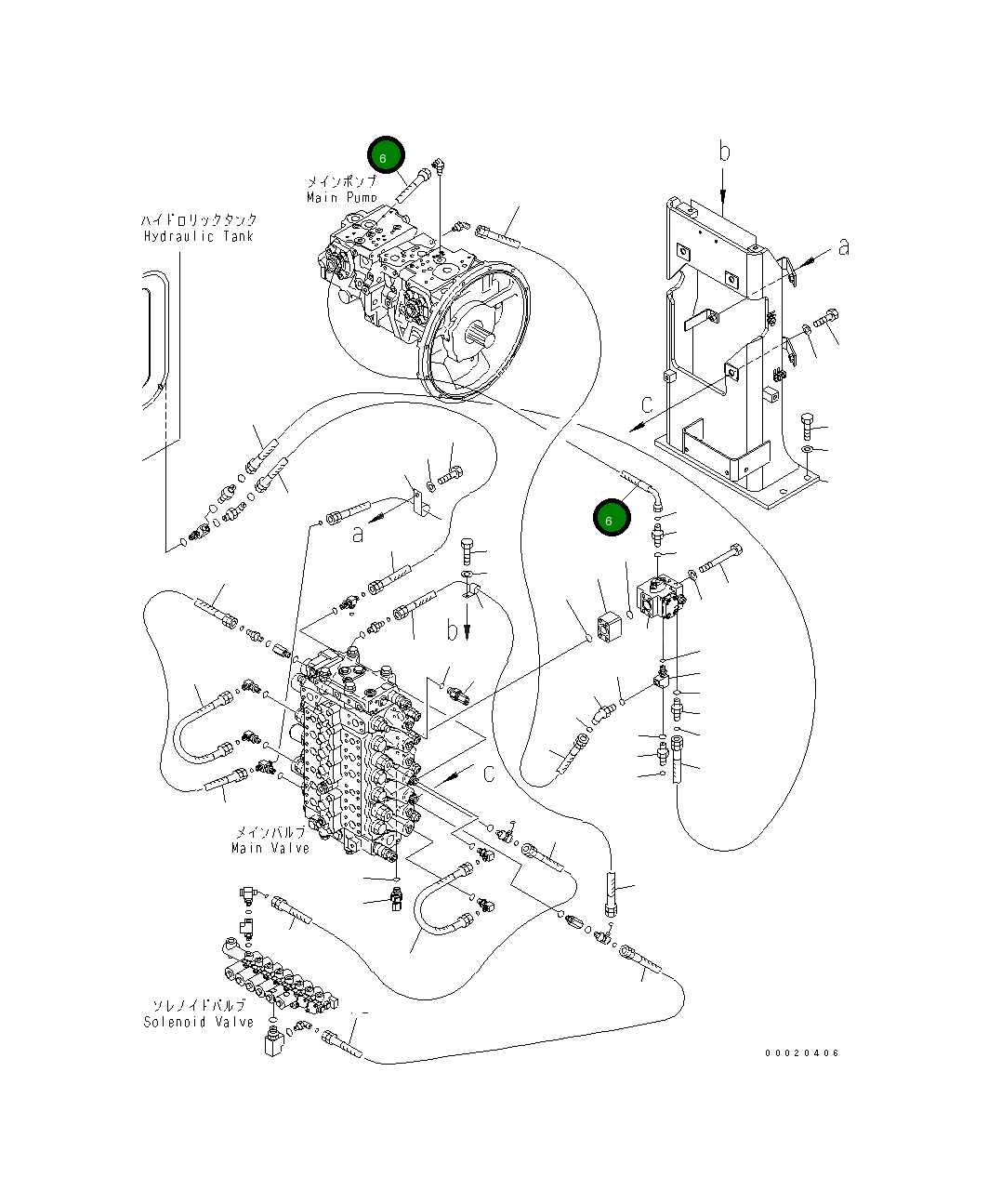 6
メインポンプ
Main Pump

ハイドロリックタンク
Hydraulic Tank

b

a

c

6

a

b

c

メインバルブ
Main Valve

ソレノイドバルブ
Solenoid Valve

00020406