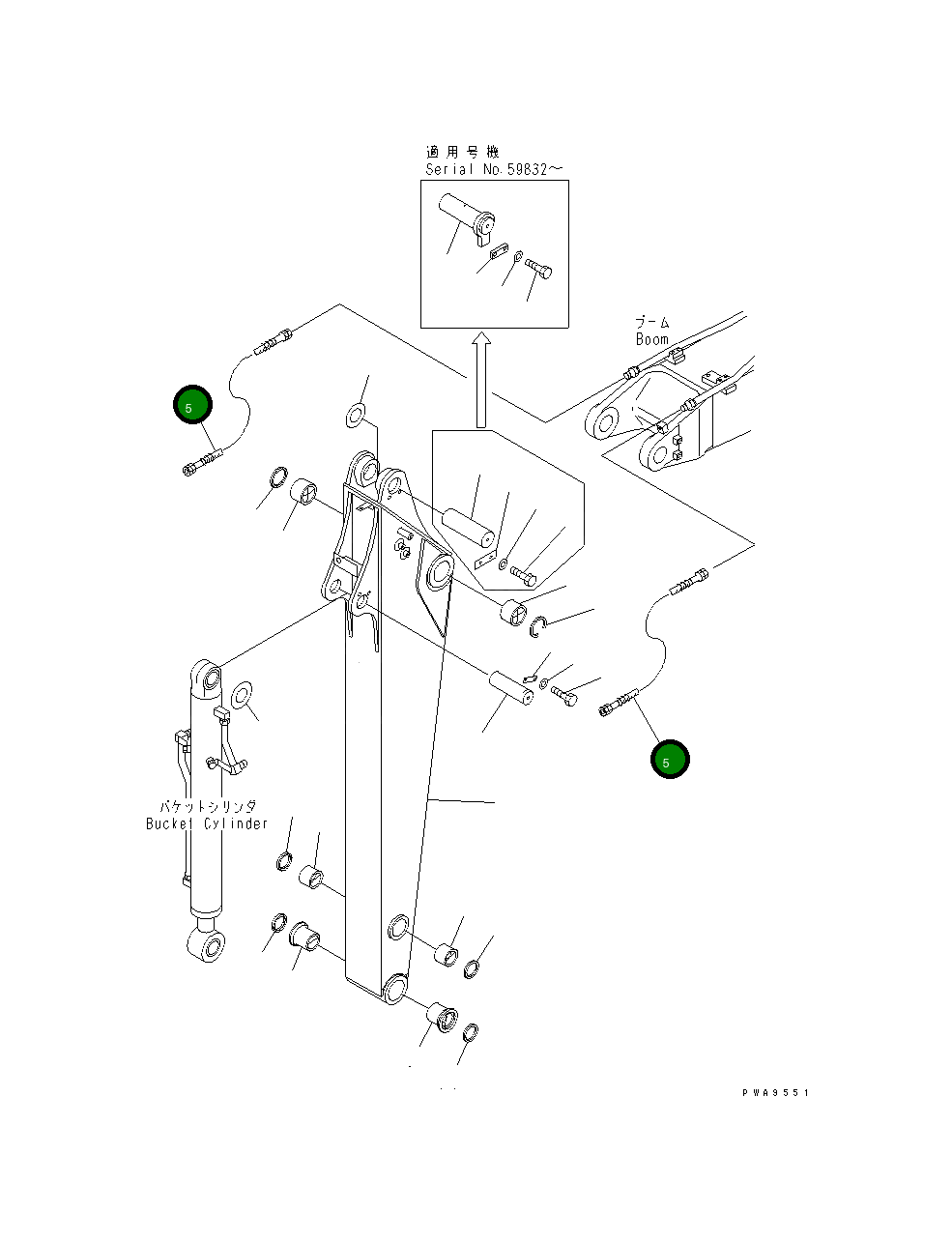 適用号機
Serial No.59832～

ブーム
Boom

5

5

バケットシリンダ
Bucket Cylinder

PWA9551