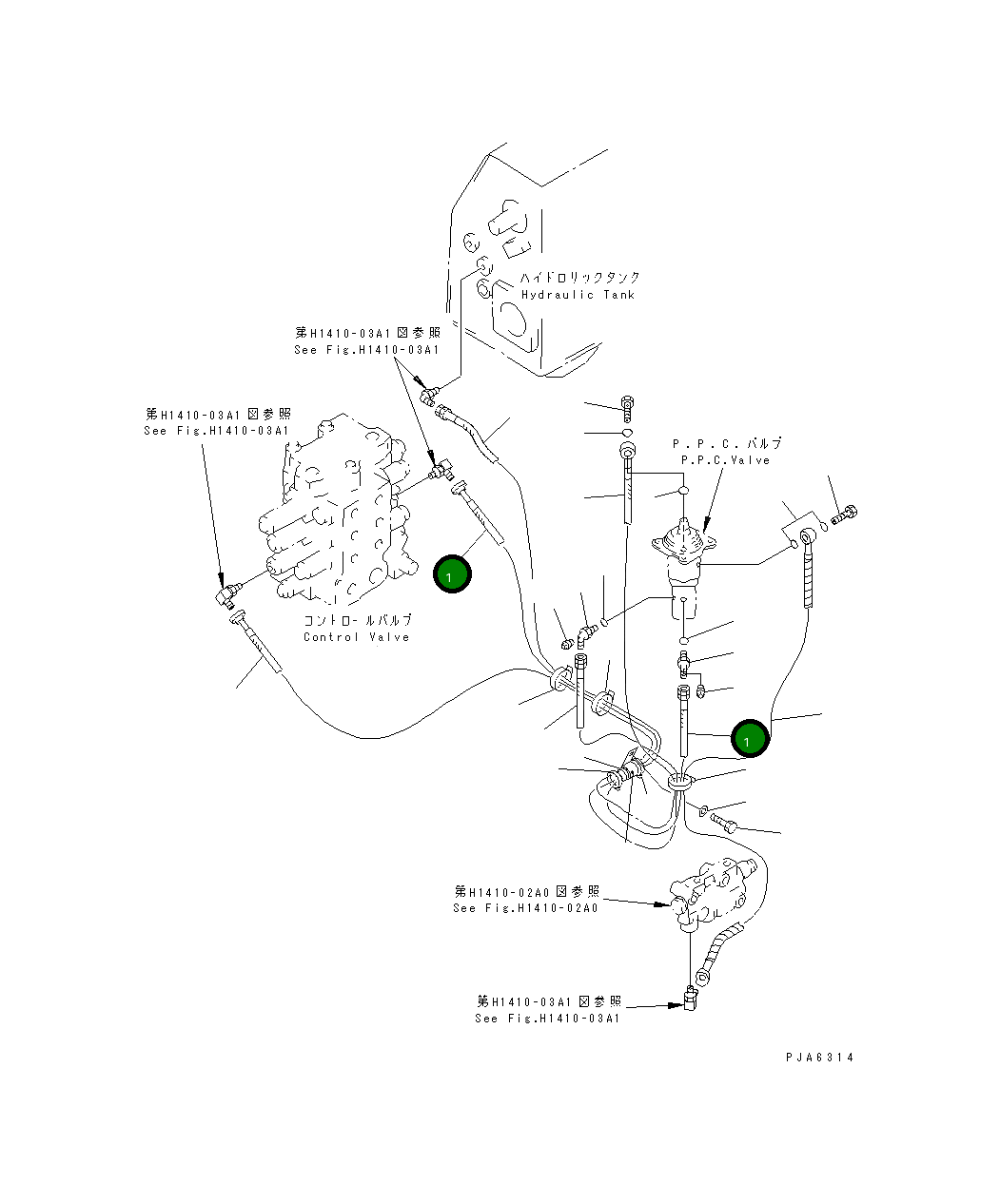 ハイドロリックタンク
Hydraulic Tank

第H1410-03A1図参照
See Fig.H1410-03A1

第H1410-03A1図参照
See Fig.H1410-03A1

P.P.C.バルブ
P.P.C.Valve

1

コントロールバルブ
Control Valve

1

第H1410-02A0図参照
See Fig.H1410-02A0

第H1410-03A1図参照
See Fig.H1410-03A1

PJA6314