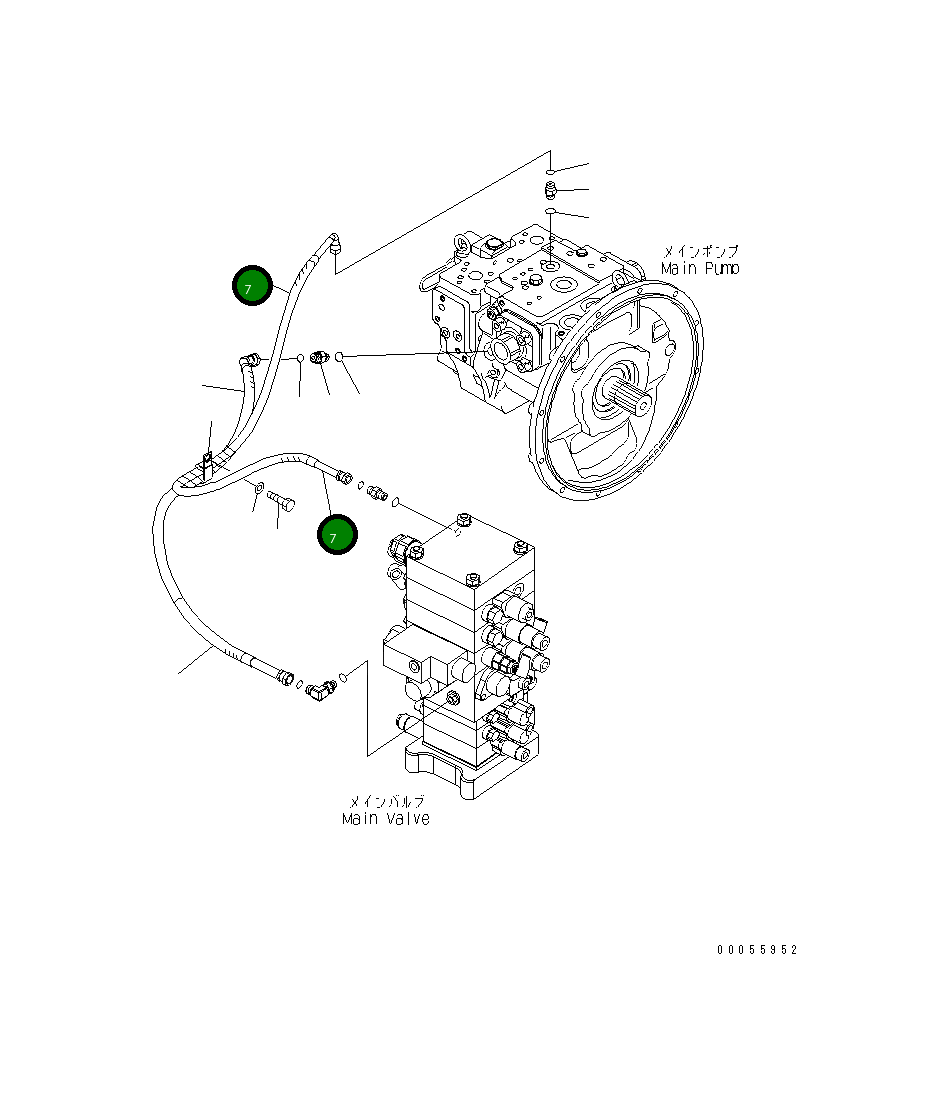 7

メインポンプ
Main Pump

7

メインバルブ
Main Valve

00055952