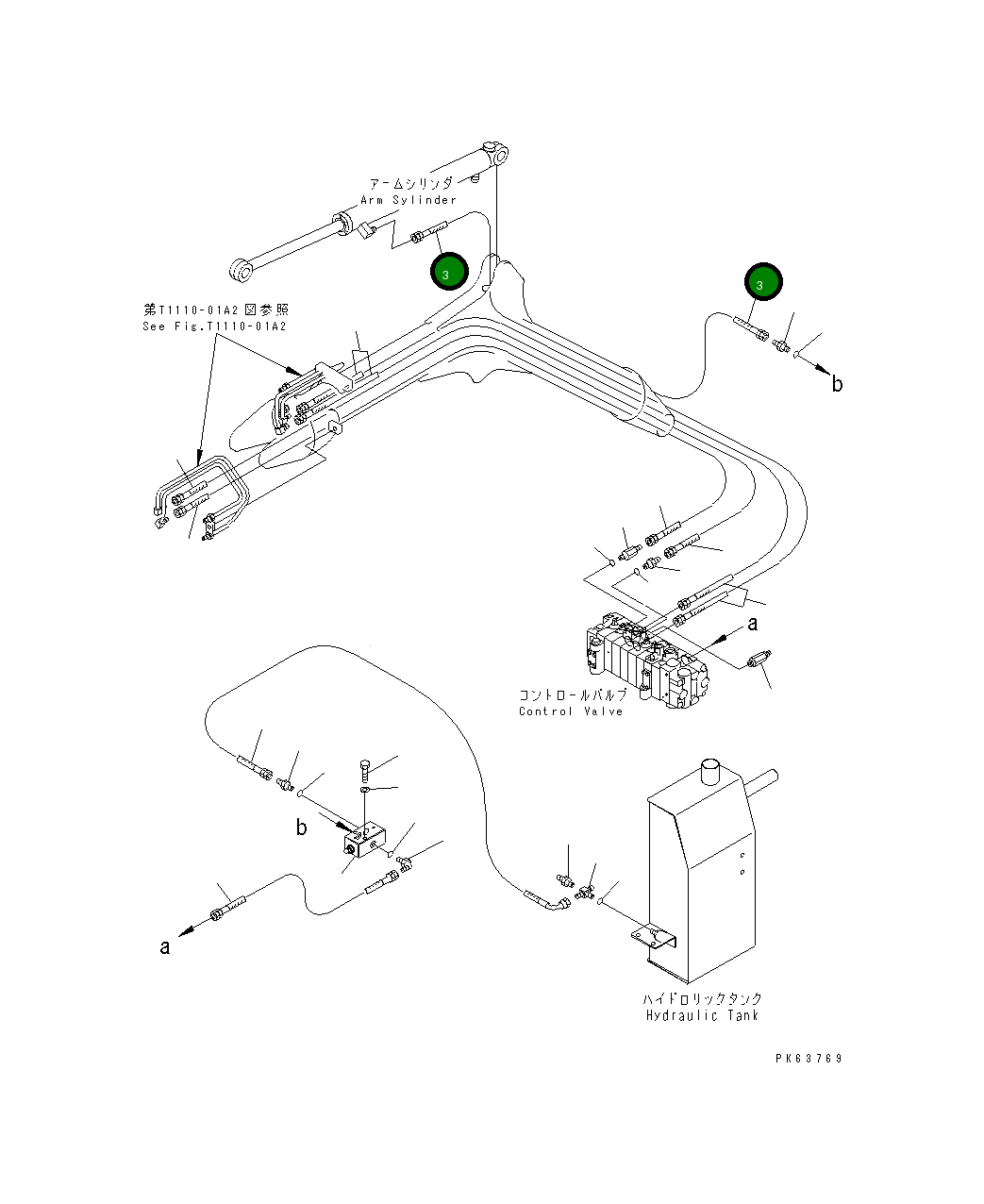 アームシリンダ
Arm Sylinder

3

3

第T1110-01A2 図参照
See Fig.T1110-01A2

b

a

コントロールバルブ
Control Valve

b

a

ハイドロリックタンク
Hydraulic Tank

PK63769