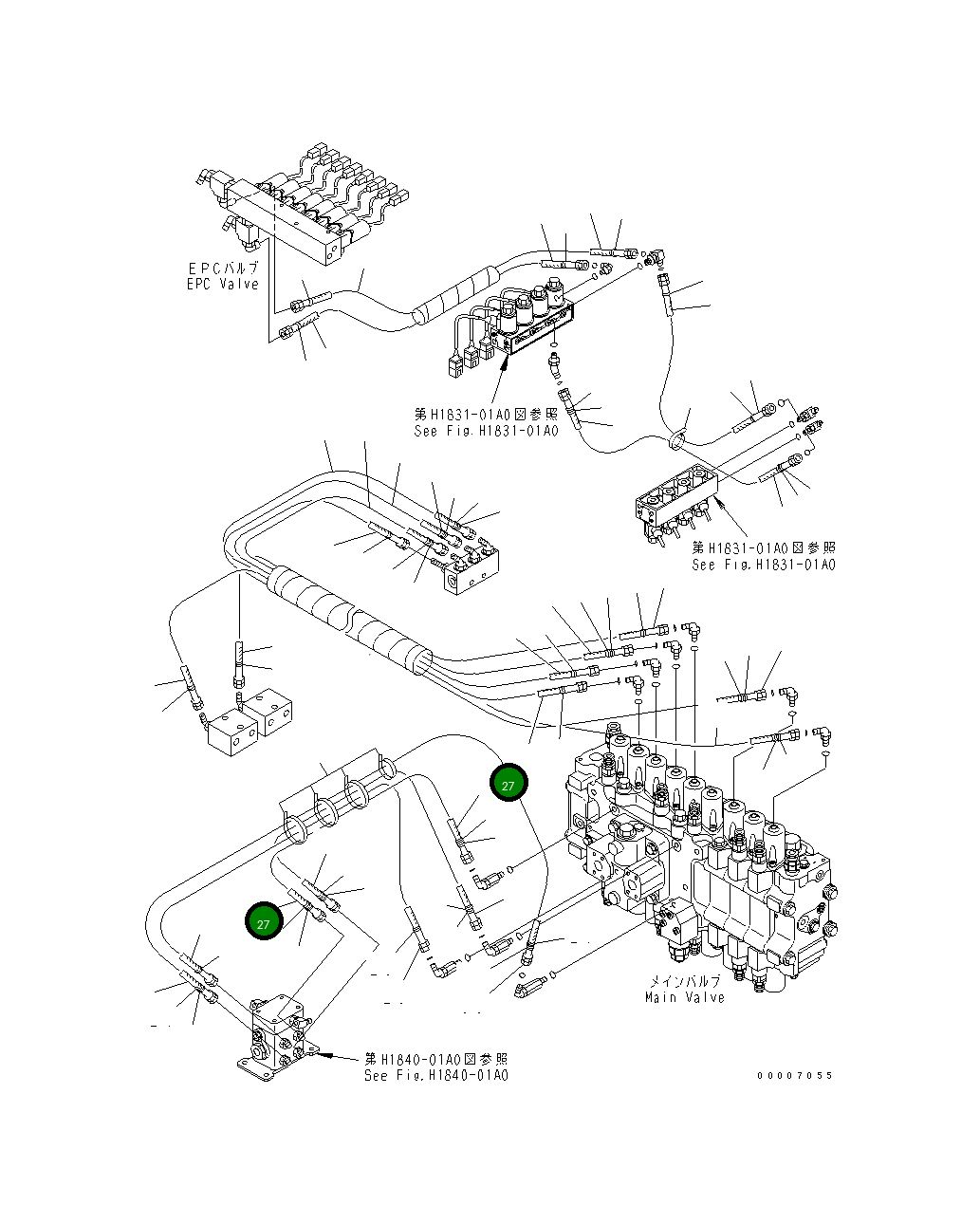 EPCバルブ
EPC Valve

第H1831-01A0図参照
See Fig.H1831-01A0

第H1831-01A0図参照
See Fig.H1831-01A0

27

27

メインバルブ
Main Valve

第H1840-01A0図参照
See Fig.H1840-01A0

00007055