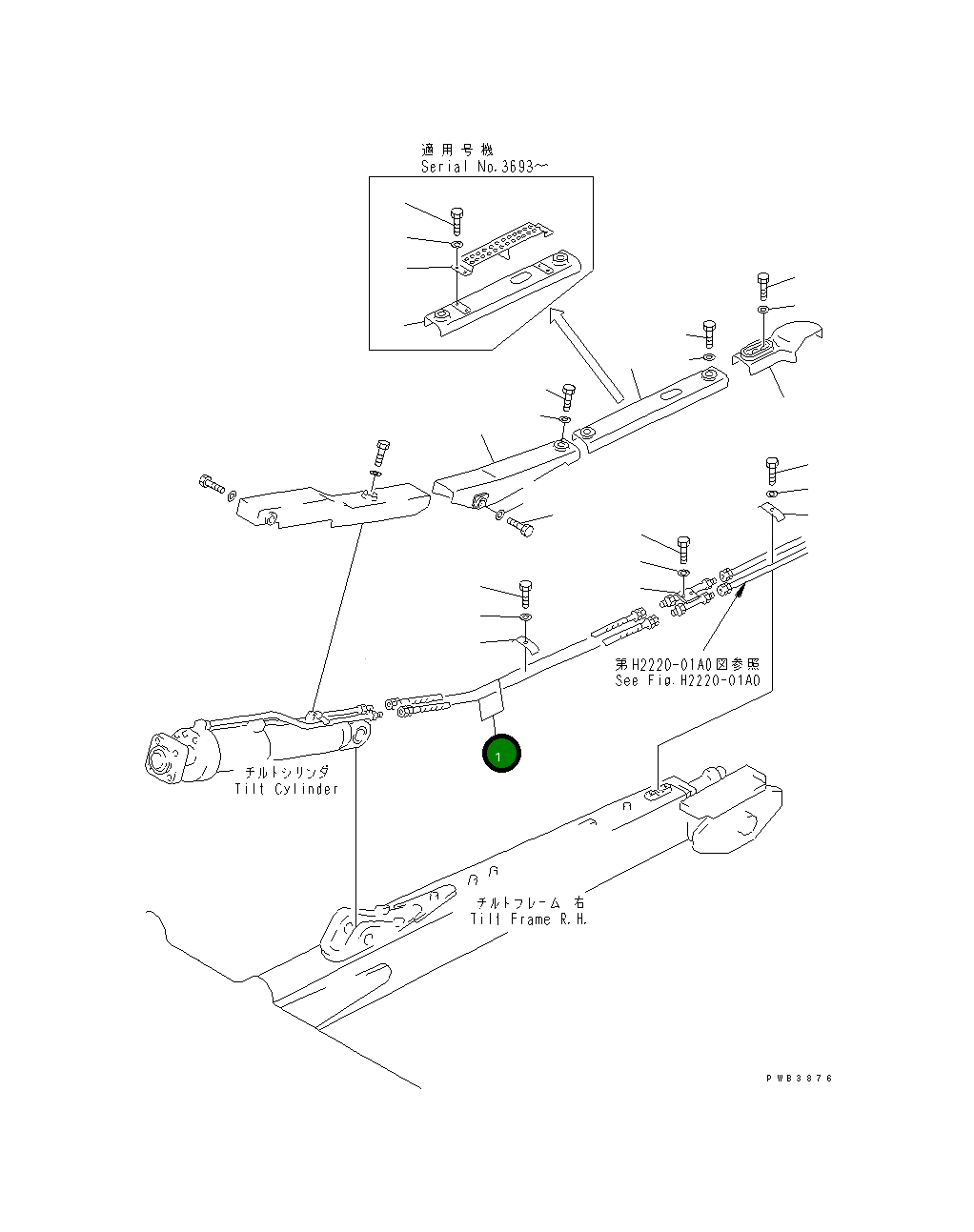 適用号機
Serial No.3693~

第H2220-01A0図参照
See Fig.H2220-01A0

1

チルトシリンダ
Tilt Cylinder

チルトフレーム 右
Tilt Frame R.H.

PWB3876