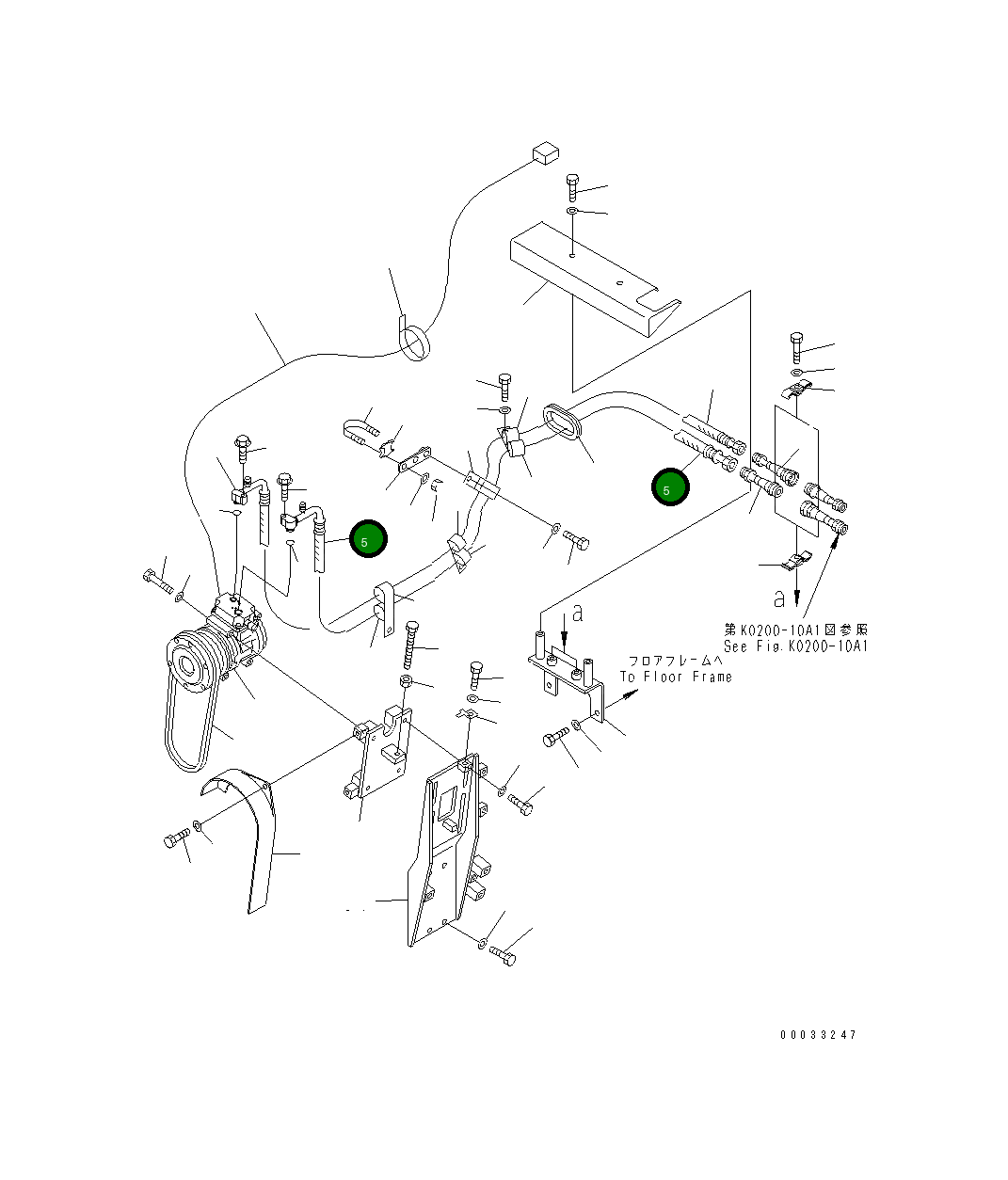 5

5

a

a

第K0200-10A1図参照
See Fig.K0200-10A1

フロアフレームへ
To Floor Frame

00033247