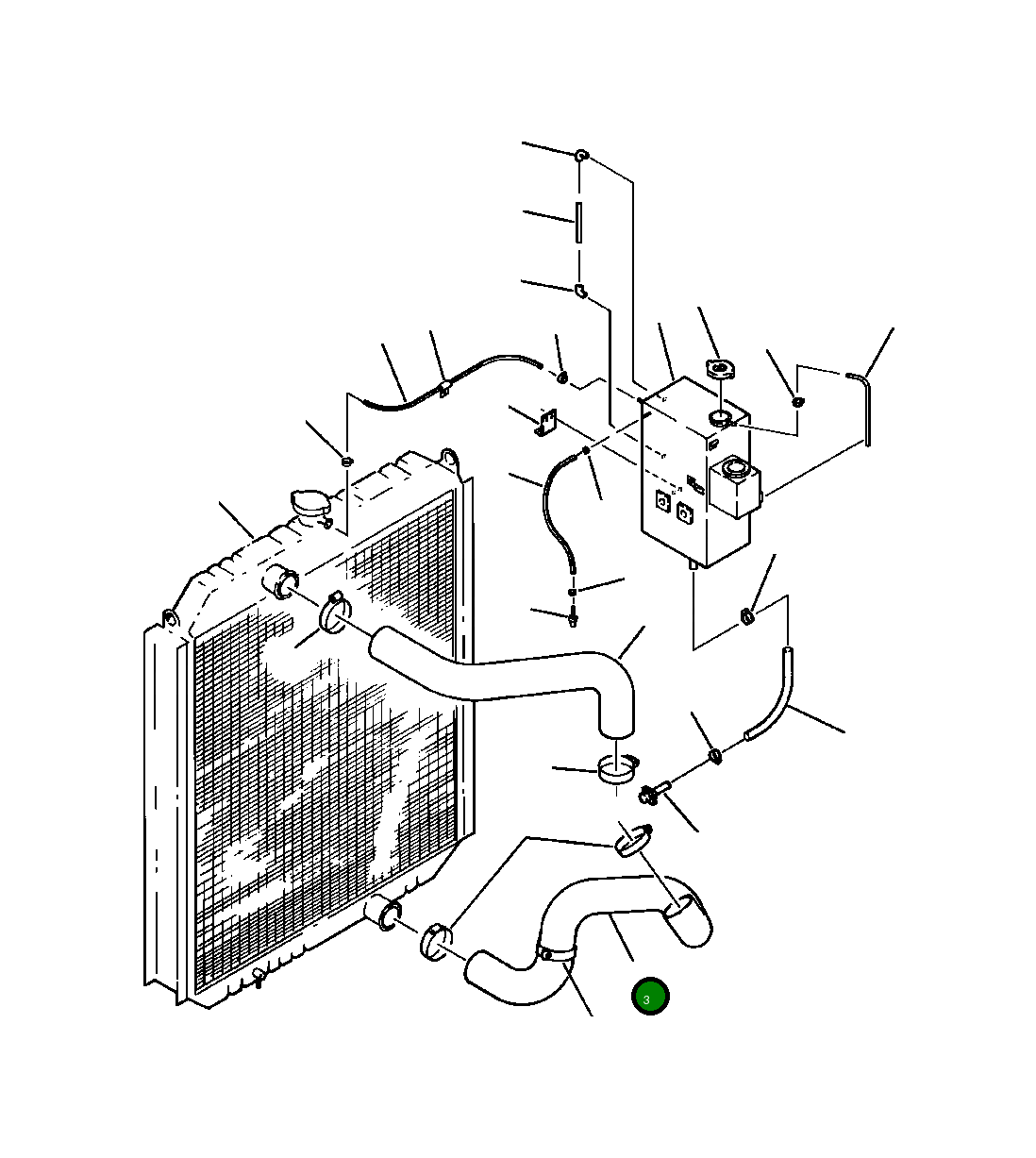 3