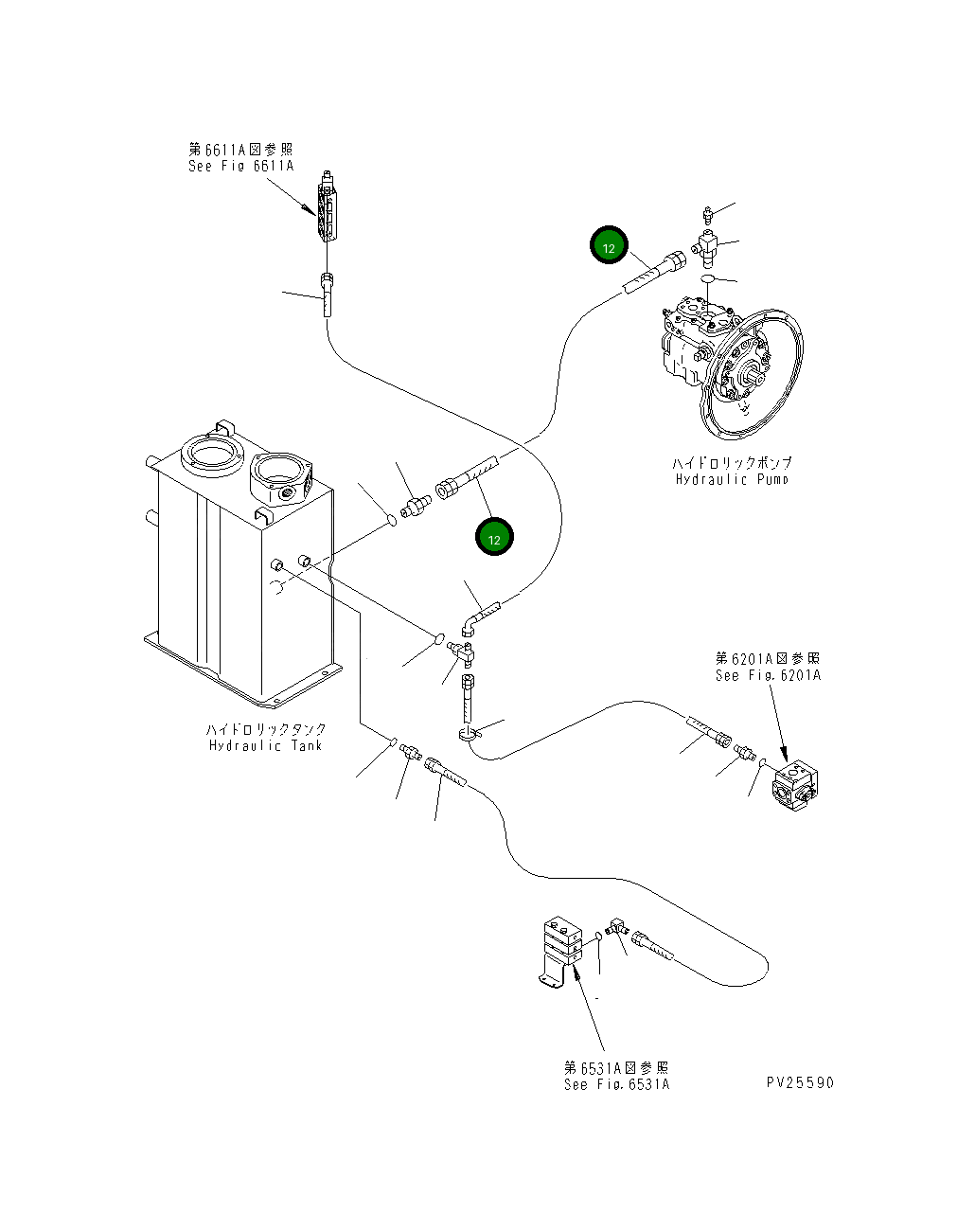 第6611A図参照
See Fig 6611A

12

ハイドロリックポンプ
Hydraulic Pump

12

第6201A図参照
See Fig.6201A

ハイドロリックタンク
Hydraulic Tank

第6531A図参照
See Fig.6531A

PV25590