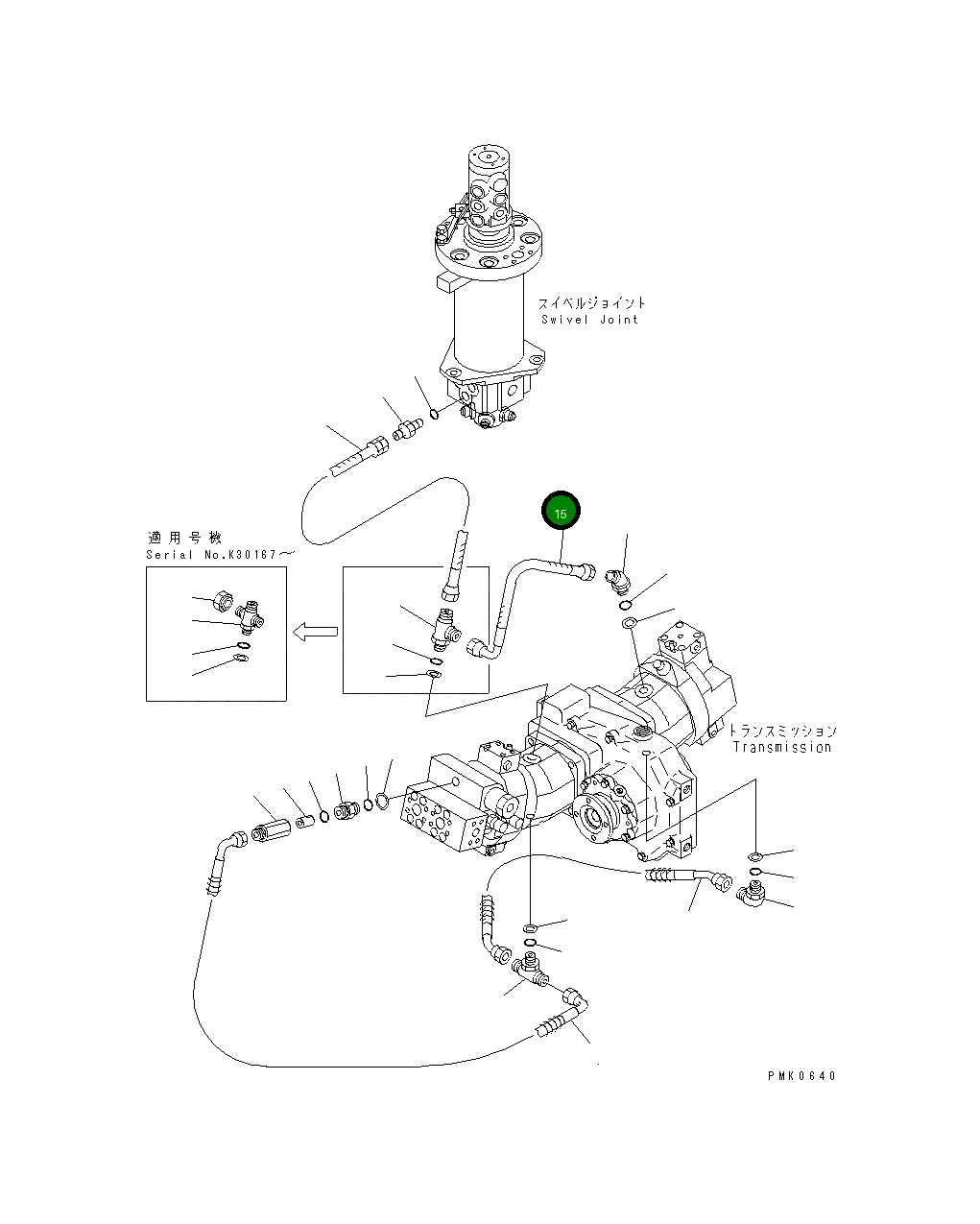 スイベルジョイント
Swivel Joint

15

適用号機
Serial No.K30167～

トランスミッション
Transmission

PMK0640