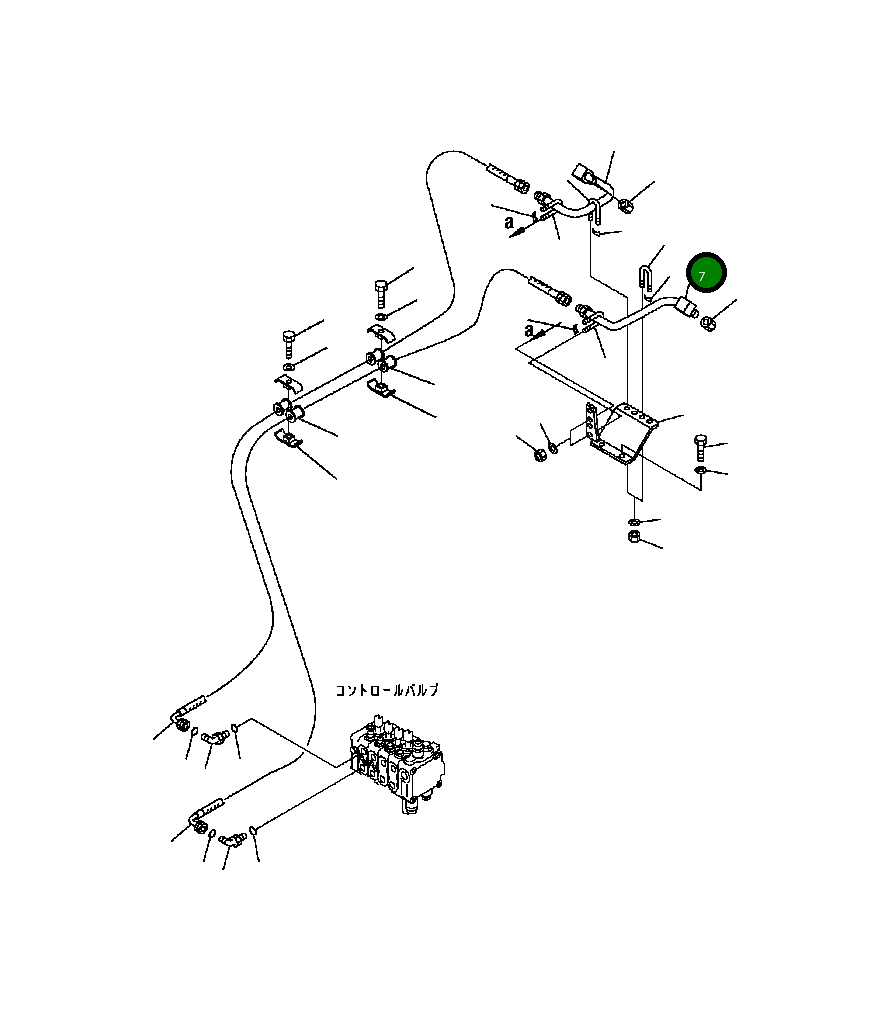 a
7
a
コントロールバルブ