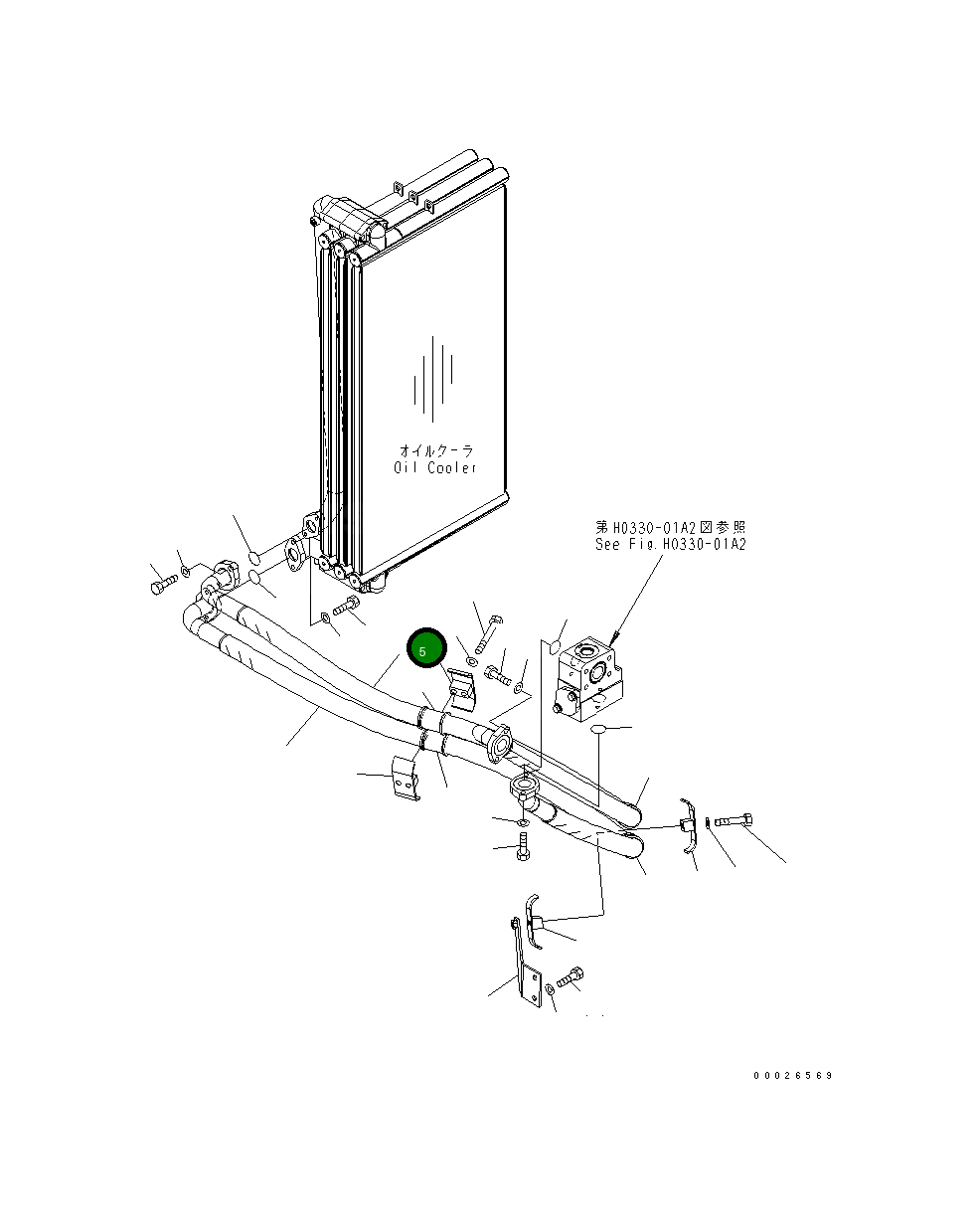 オイルクーラ
Oil Cooler

第H0330-01A2図参照
See Fig.H0330-01A2

5

00026569