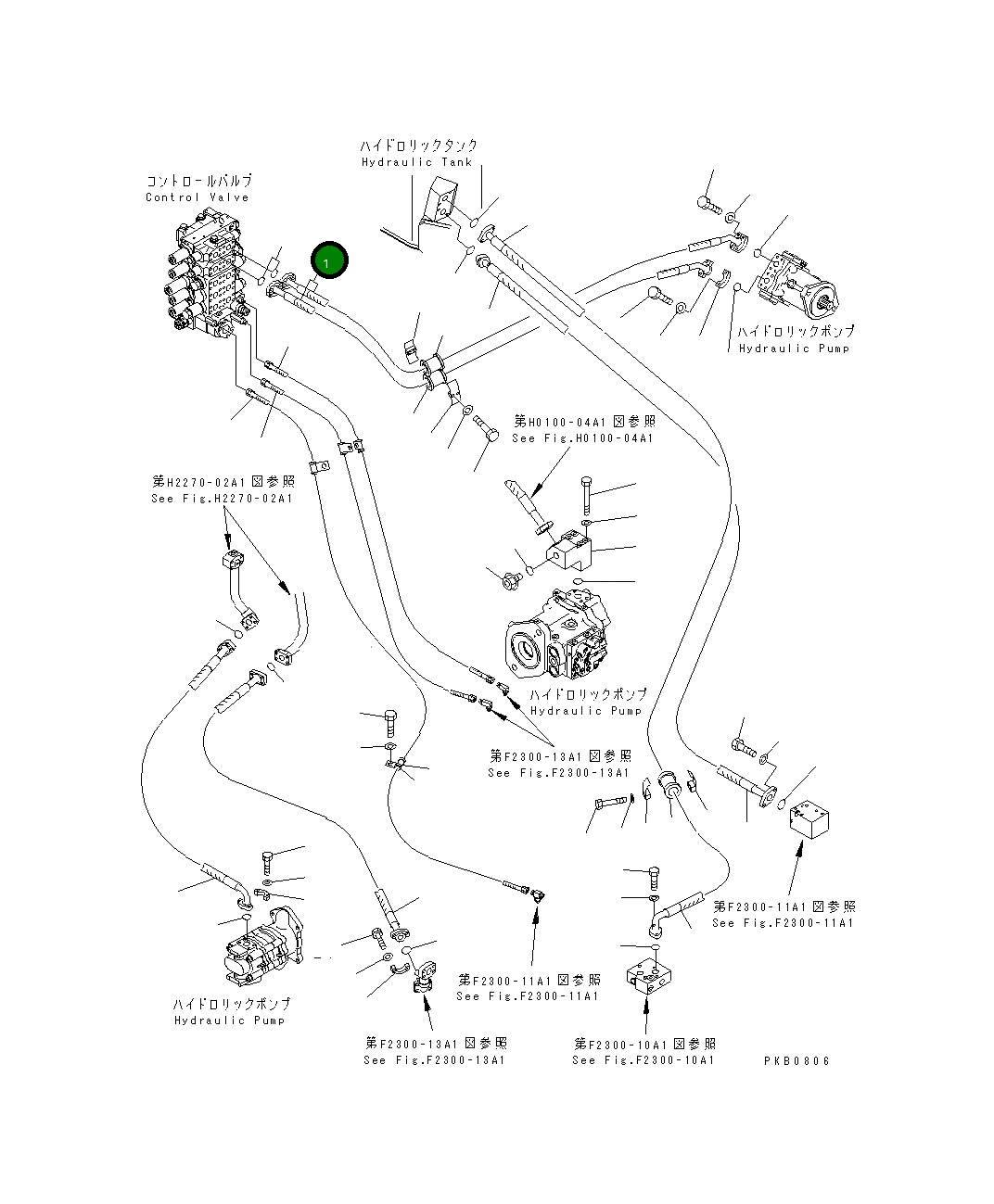 ハイドロリックタンク
Hydraulic Tank

コントロールバルブ
Control Valve

1

ハイドロリックポンプ
Hydraulic Pump

第H0100-04A1図参照
See Fig.H0100-04A1

第H2270-02A1図参照
See Fig.H2270-02A1

ハイドロリックポンプ
Hydraulic Pump

第F2300-13A1図参照
See Fig.F2300-13A1

第F2300-11A1図参照
See Fig.F2300-11A1

第F2300-11A1図参照
See Fig.F2300-11A1

ハイドロリックポンプ
Hydraulic Pump

第F2300-13A1図参照
See Fig.F2300-13A1

第F2300-10A1図参照
See Fig.F2300-10A1

PKB0806