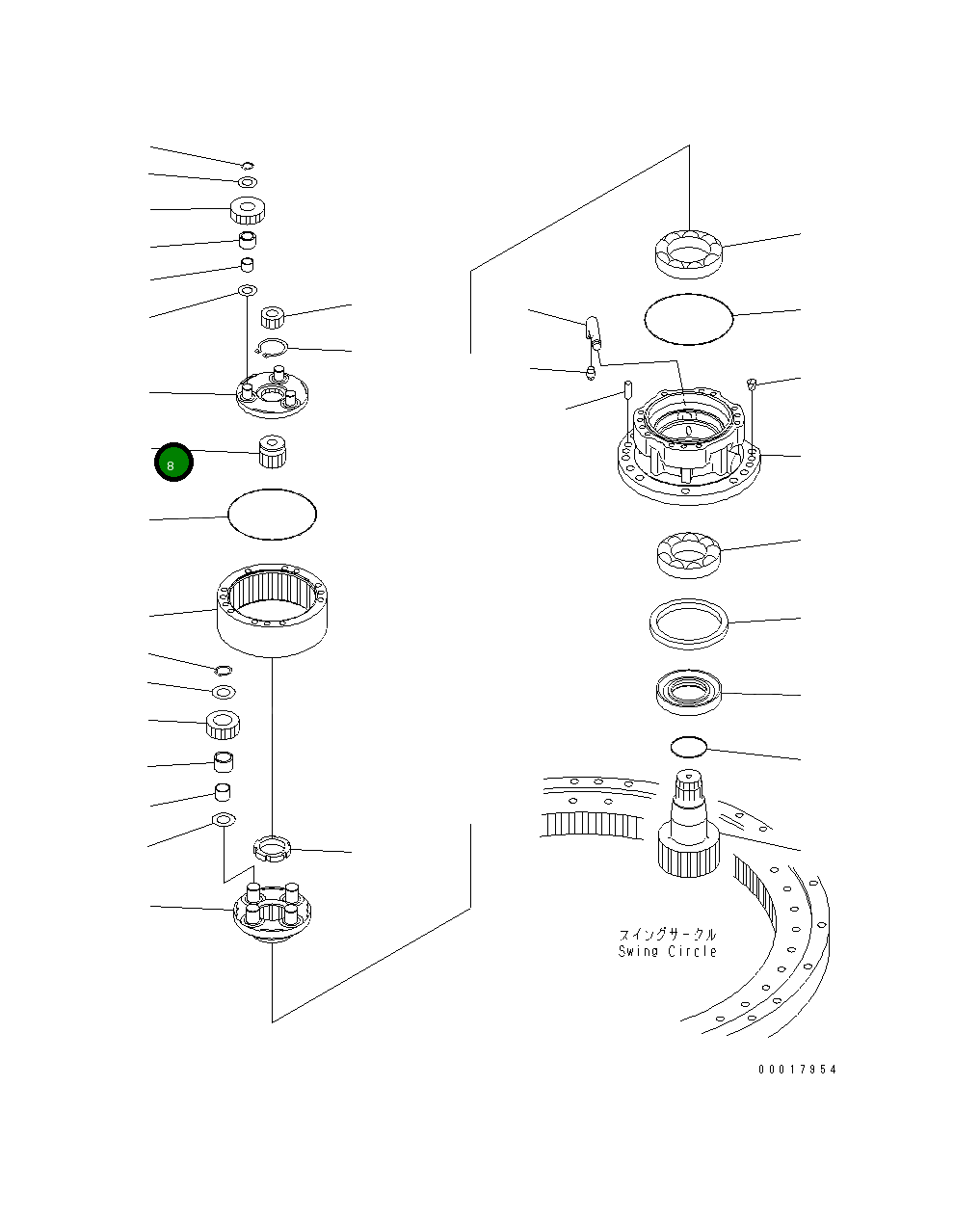 8

スイングサークル
Swing Circle

00017954